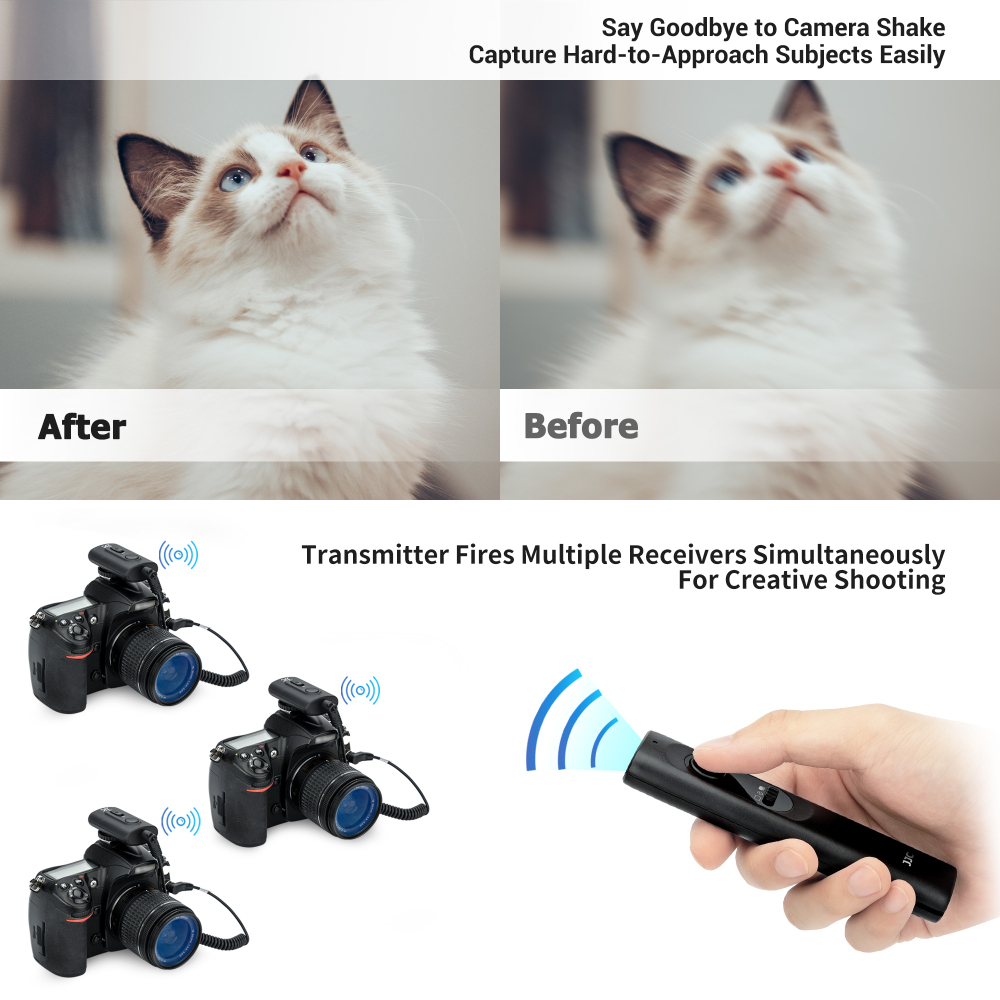 Say Goodbye to Camera Shake
Capture Hard-to-Approach Subjects Easily

After

Before

Transmitter Fires Multiple Receivers Simultaneously
For Creative Shooting

JJC