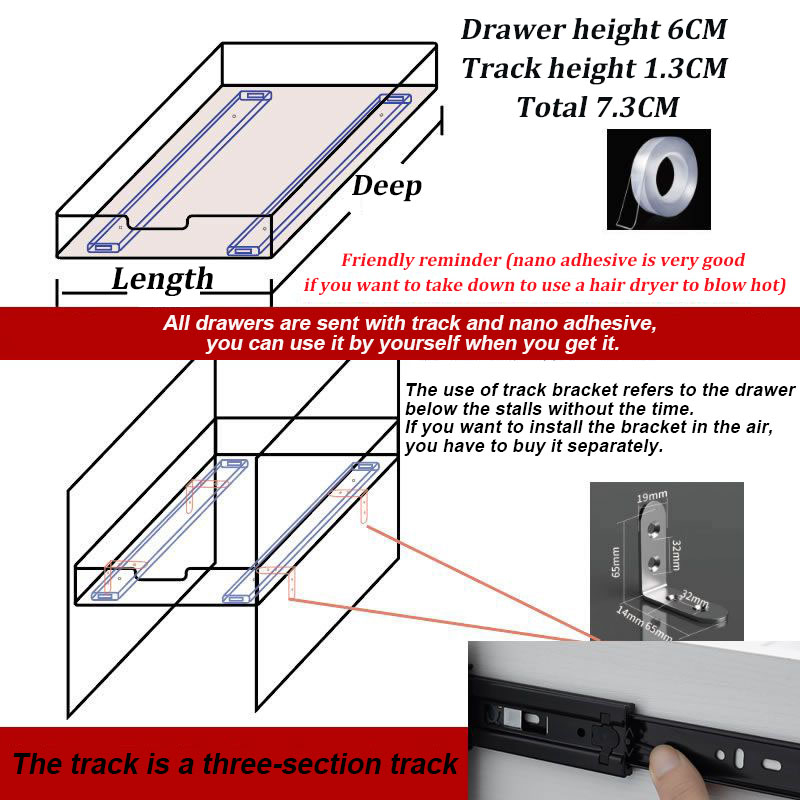 Drawer height 6CM
Track height 1.3CM
Total 7.3CM

Deep

Length

Friendly reminder (nano adhesive is very good
if you want to take down to use a hair dryer to blow hot)

All drawers are sent with track and nano adhesive, you can use it by yourself when you get it.

The use of track bracket refers to the drawer below the stalls without the time.
If you want to install the bracket in the air, you have to buy it separately.

19mm
32mm
65mm
32mm
14mm
65mm

The track is a three-section track