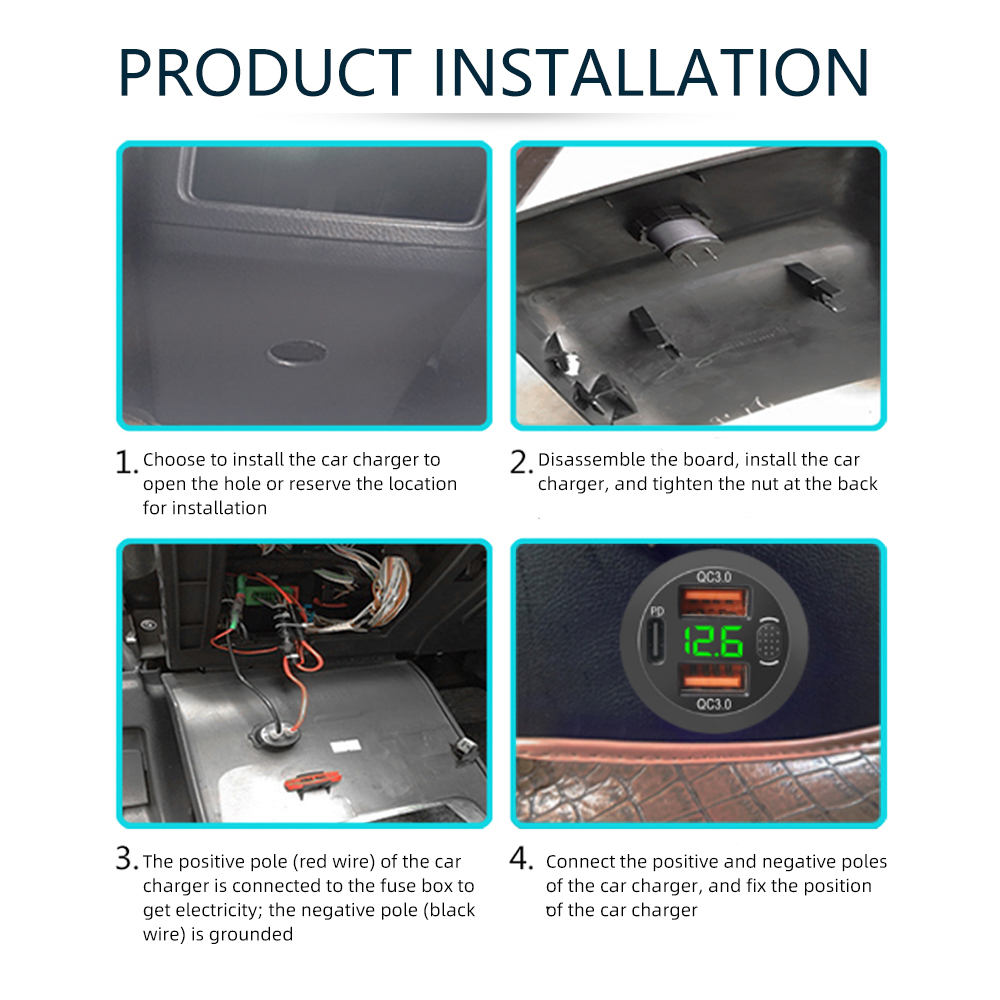 PRODUCT INSTALLATION

1. Choose to install the car charger to open the hole or reserve the location for installation

2. Disassemble the board, install the car charger, and tighten the nut at the back

QC3.0
PD
12.6
QC3.0

3. The positive pole (red wire) of the car charger is connected to the fuse box to get electricity; the negative pole (black wire) is grounded

4. Connect the positive and negative poles of the car charger, and fix the position of the car charger