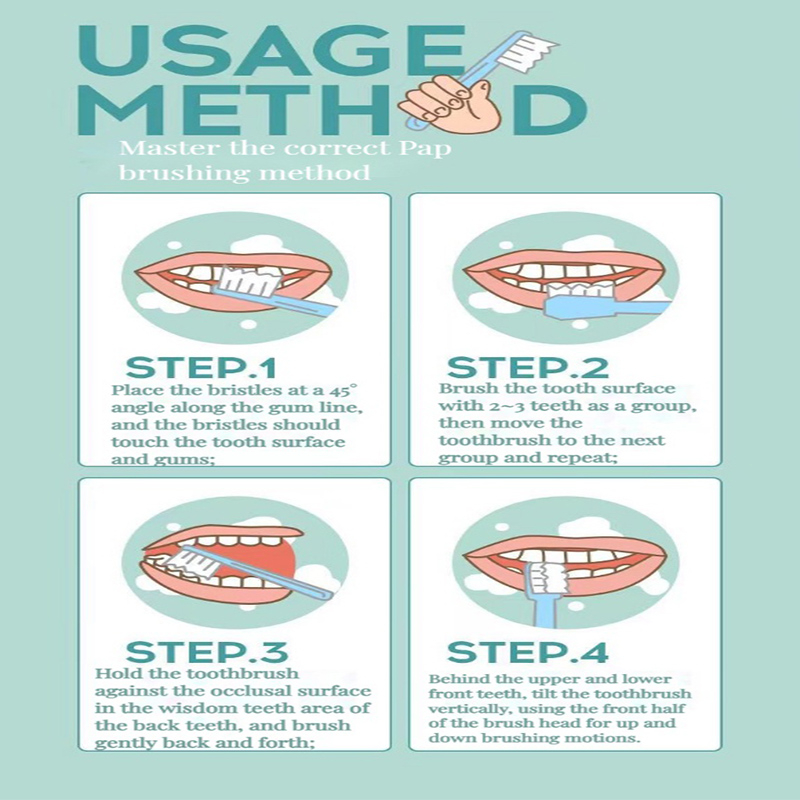 USAGE METHOD

Master the correct Pap brushing method

STEP.1
Place the bristles at a 45° angle along the gum line, and the bristles should touch the tooth surface and gums;

STEP.2
Brush the tooth surface with 2~3 teeth as a group, then move the toothbrush to the next group and repeat;

STEP.3
Hold the toothbrush against the occlusal surface in the wisdom teeth area of the back teeth, and brush gently back and forth;

STEP.4
Behind the upper and lower front teeth, tilt the toothbrush vertically, using the front half of the brush head for up and down brushing motions.