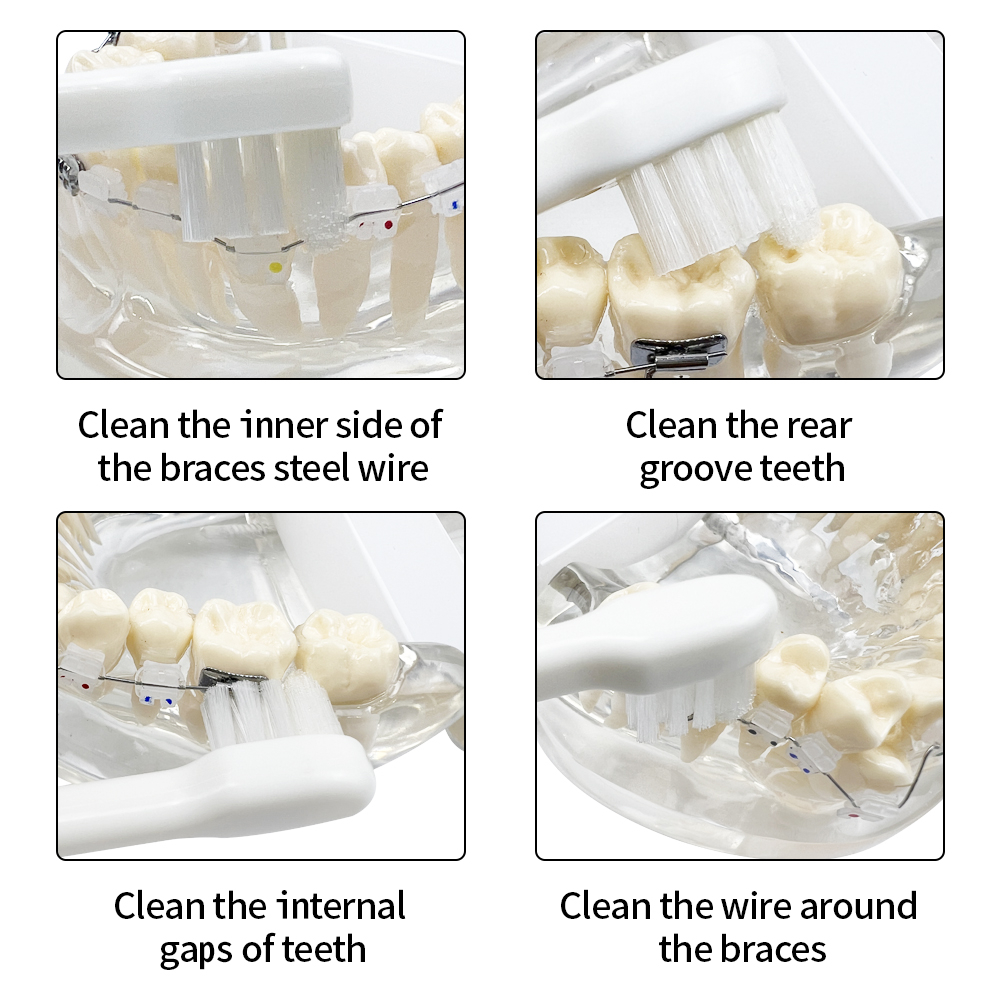 Clean the inner side of the braces steel wire

Clean the rear groove teeth

Clean the internal gaps of teeth

Clean the wire around the braces