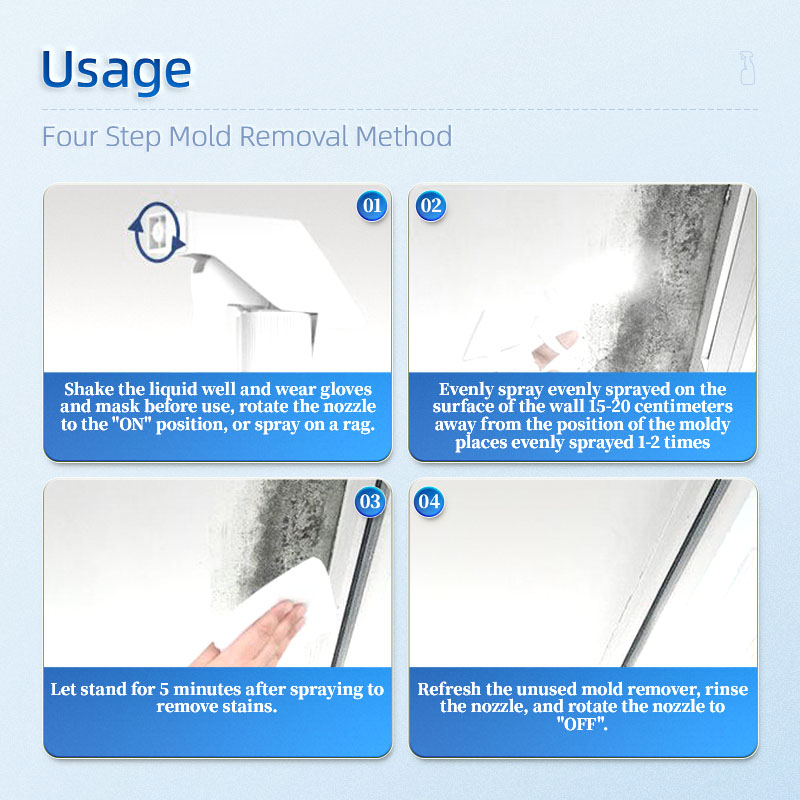 Usage

Four Step Mold Removal Method

01

Shake the liquid well and wear gloves and mask before use, rotate the nozzle to the "ON" position, or spray on a rag.

02

Evenly spray evenly sprayed on the surface of the wall 15-20 centimeters away from the position of the moldy places evenly sprayed 1-2 times

03

Let stand for 5 minutes after spraying to remove stains.

04

Refresh the unused mold remover, rinse the nozzle, and rotate the nozzle to "OFF".