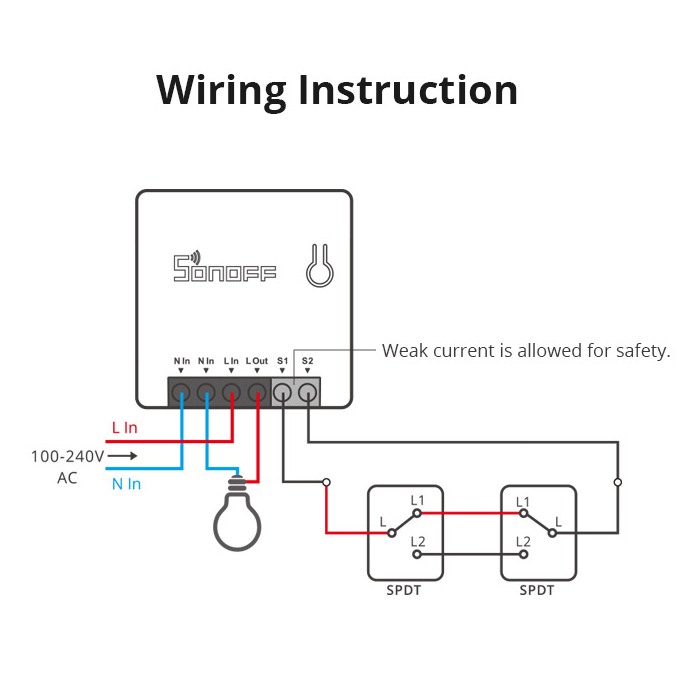 Wiring Instruction

SONOFF

N In N In L In L Out S1 S2

Weak current is allowed for safety.

L In

100-240V AC

N In

L L1 L2

SPDT

L1 L L2

SPDT