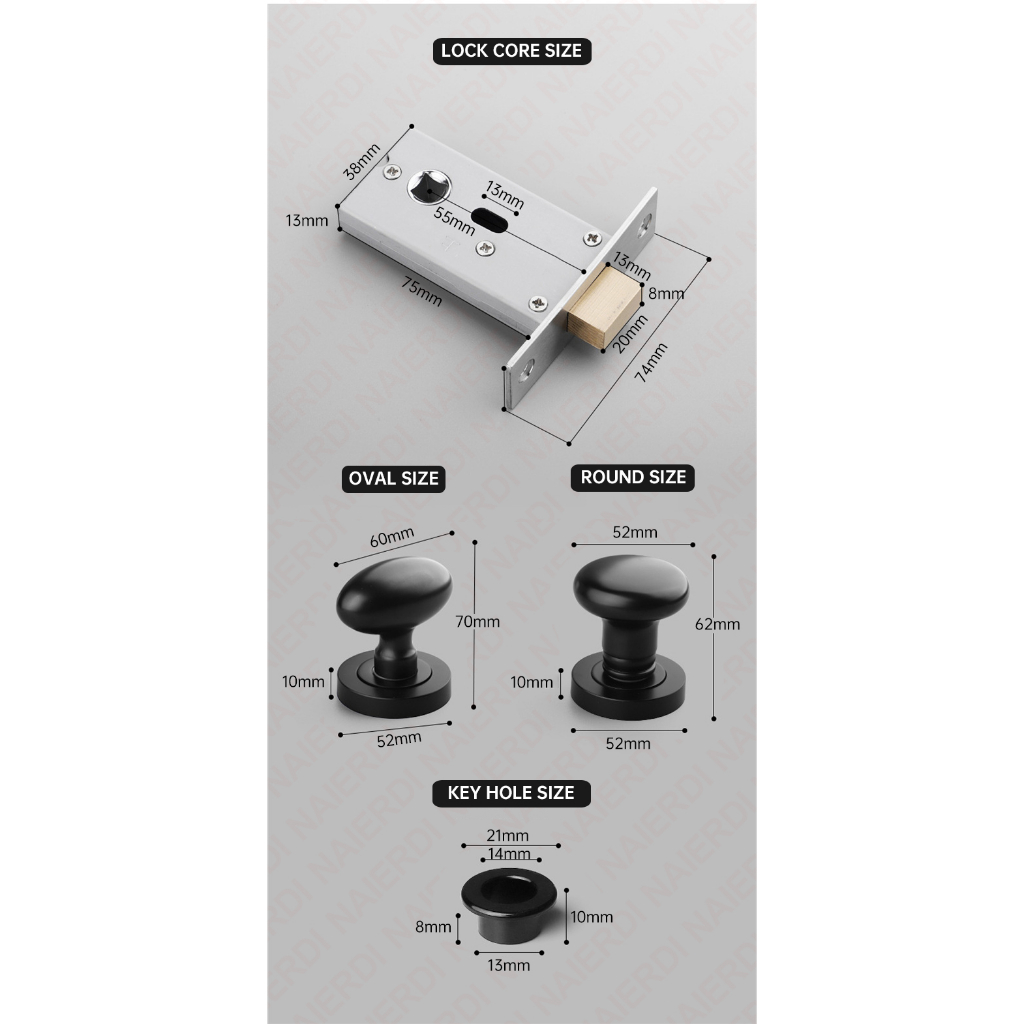 LOCK CORE SIZE

38mm
13mm
13mm
55mm
75mm
13mm
8mm
20mm
74mm

OVAL SIZE

60mm
70mm
10mm
52mm

ROUND SIZE

52mm
62mm
10mm
52mm

KEY HOLE SIZE

21mm
14mm
8mm
10mm
13mm

NAIERDI