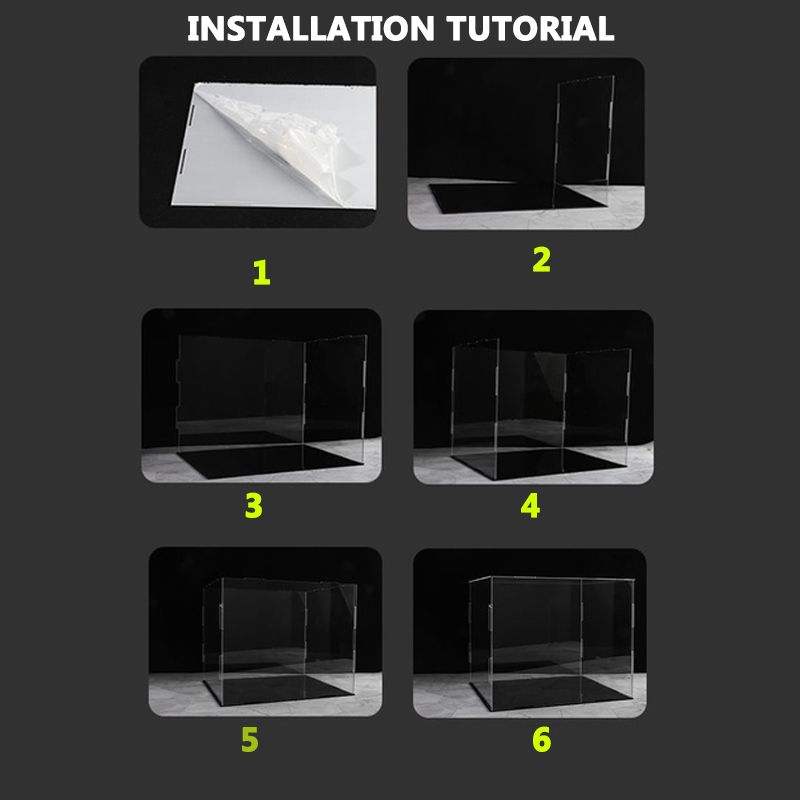 INSTALLATION TUTORIAL

1

2

3

4

5

6