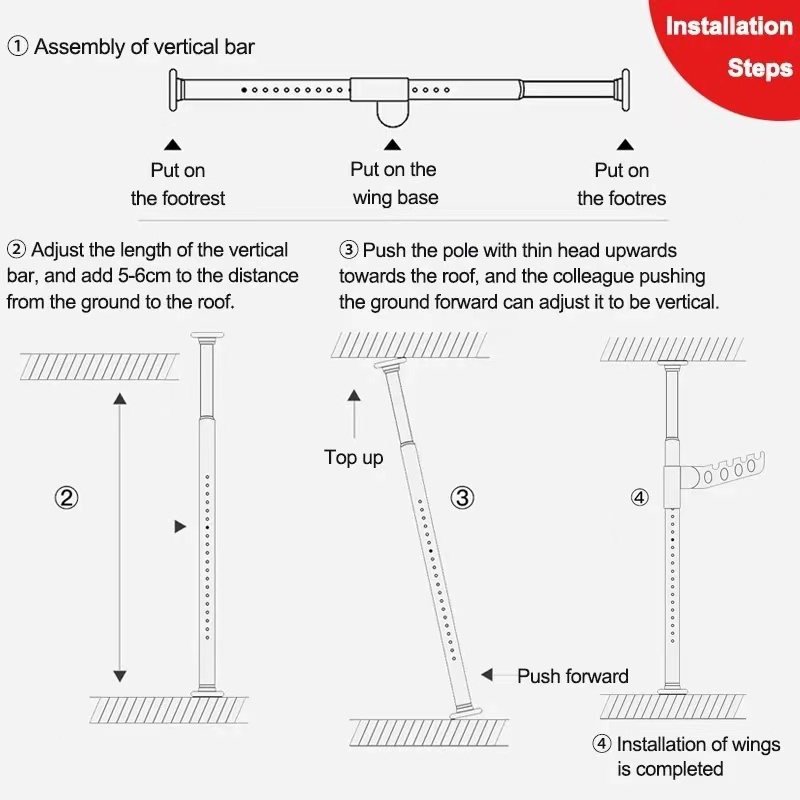 Installation Steps

① Assembly of vertical bar

Put on the footrest

Put on the wing base

Put on the footres

② Adjust the length of the vertical bar, and add 5-6cm to the distance from the ground to the roof.

③ Push the pole with thin head upwards towards the roof, and the colleague pushing the ground forward can adjust it to be vertical.

②

Top up

③

Push forward

④

④ Installation of wings is completed