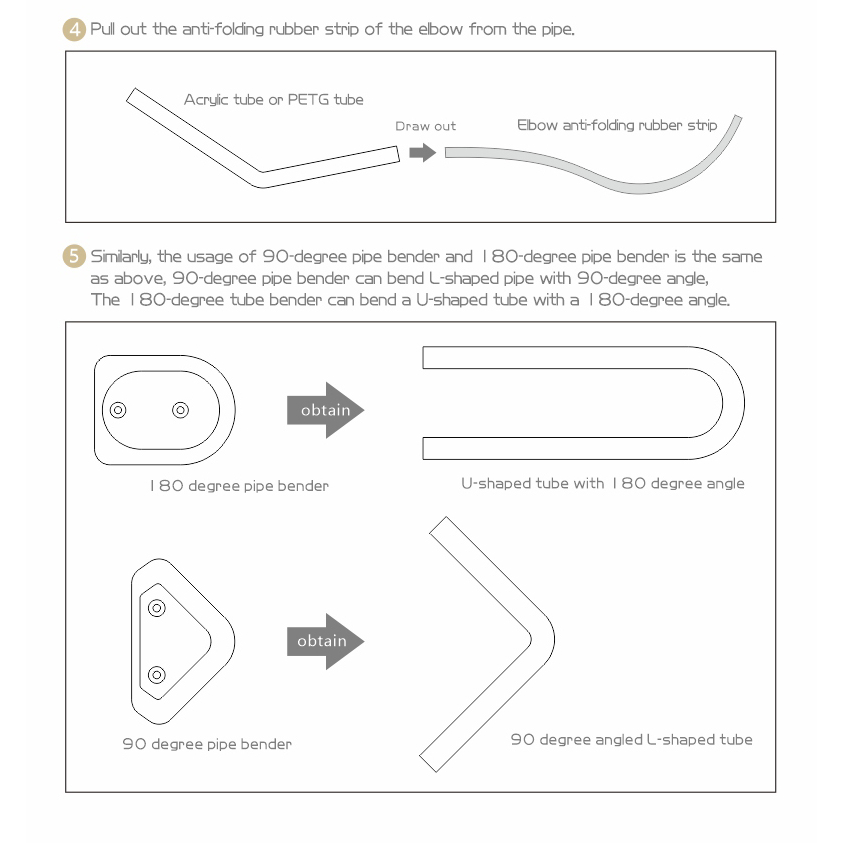 4 Pull out the anti-folding rubber strip of the elbow from the pipe.

Acrylic tube or PETG tube

Draw out

Elbow anti-folding rubber strip

5 Similarly, the usage of 90-degree pipe bender and 180-degree pipe bender is the same as above, 90-degree pipe bender can bend L-shaped pipe with 90-degree angle, The 180-degree tube bender can bend a U-shaped tube with a 180-degree angle.

obtain

180 degree pipe bender

U-shaped tube with 180 degree angle

obtain

90 degree pipe bender

90 degree angled L-shaped tube