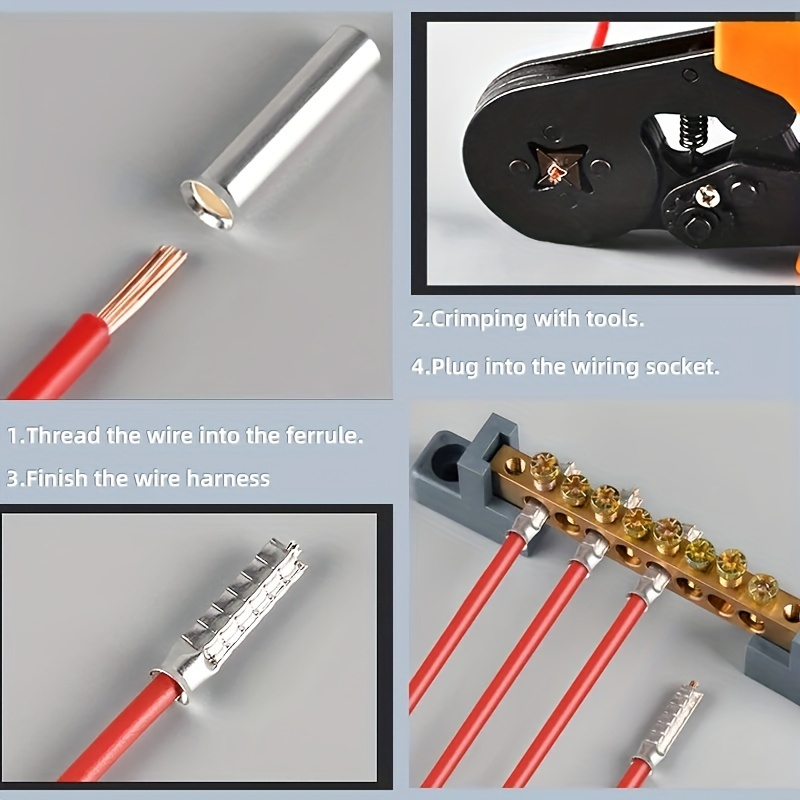 2.Crimping with tools.

4.Plug into the wiring socket.

1.Thread the wire into the ferrule.

3.Finish the wire harness