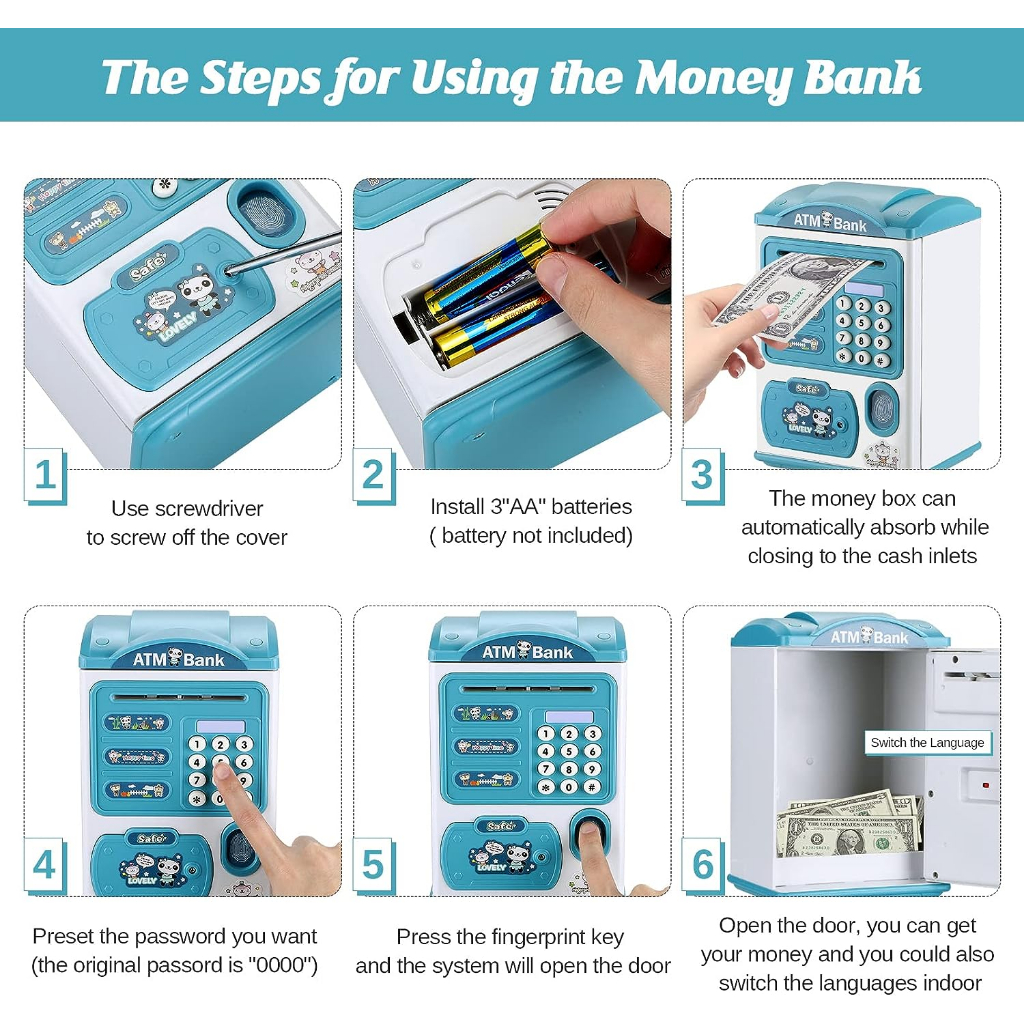 The Steps for Using the Money Bank

Safe
LOVELY

1
Use screwdriver to screw off the cover

2
Install 3"AA" batteries ( battery not included)

ATM Bank
1 2 3
4 5 6
7 8 9
* 0 #
Safe
LOVELY

3
The money box can automatically absorb while closing to the cash inlets

ATM Bank
1 2 3
4 5 6
7 8 9
* 0 #
Safe
LOVELY

4
Preset the password you want (the original passord is "0000")

ATM Bank
1 2 3
4 5 6
7 8 9
* 0 #
Safe
LOVELY

5
Press the fingerprint key and the system will open the door

ATM Bank
Switch the Language

6
Open the door, you can get your money and you could also switch the languages indoor