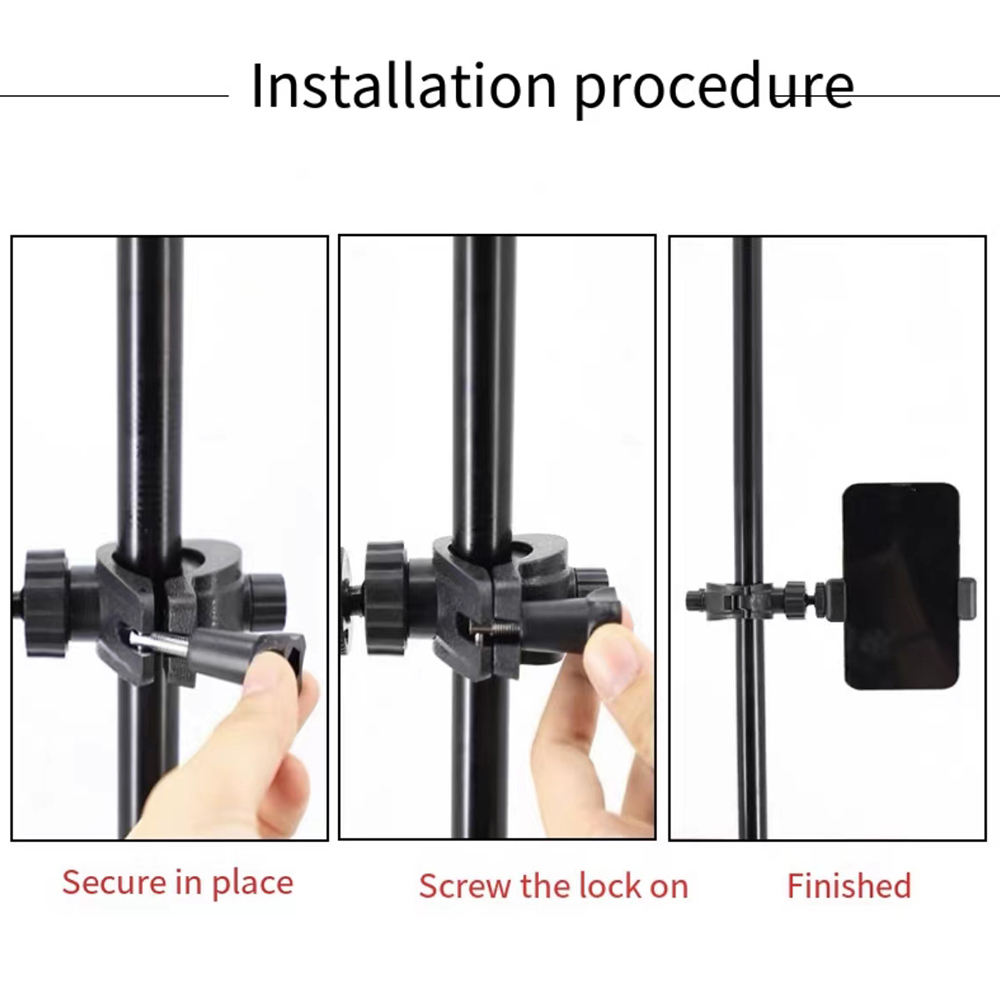 Installation procedure

Secure in place

Screw the lock on

Finished