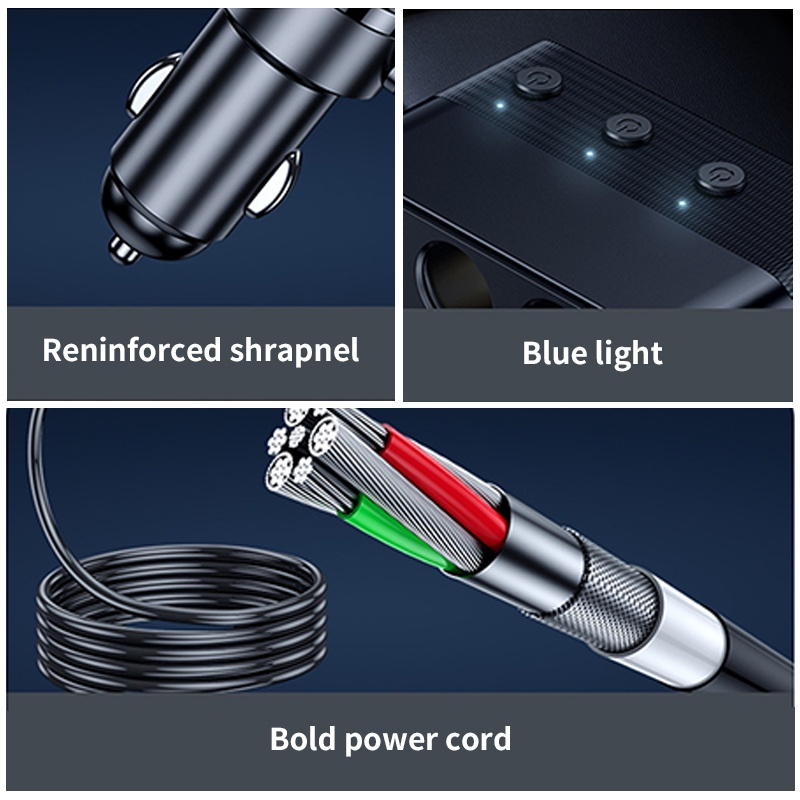 Reninforced shrapnel

Blue light

Bold power cord