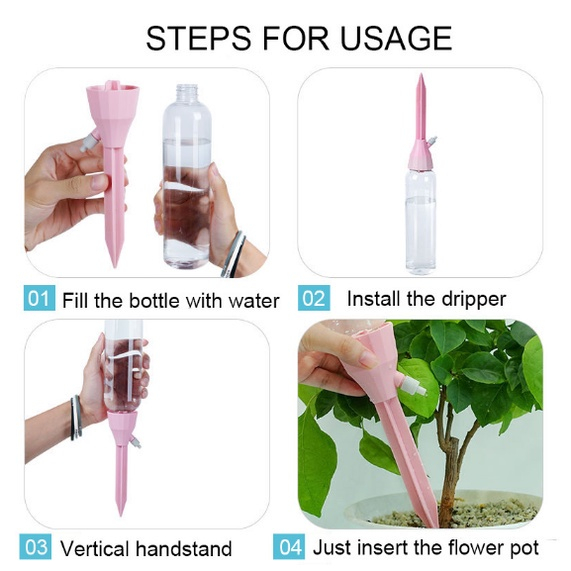 STEPS FOR USAGE

01 Fill the bottle with water

02 Install the dripper

03 Vertical handstand

04 Just insert the flower pot