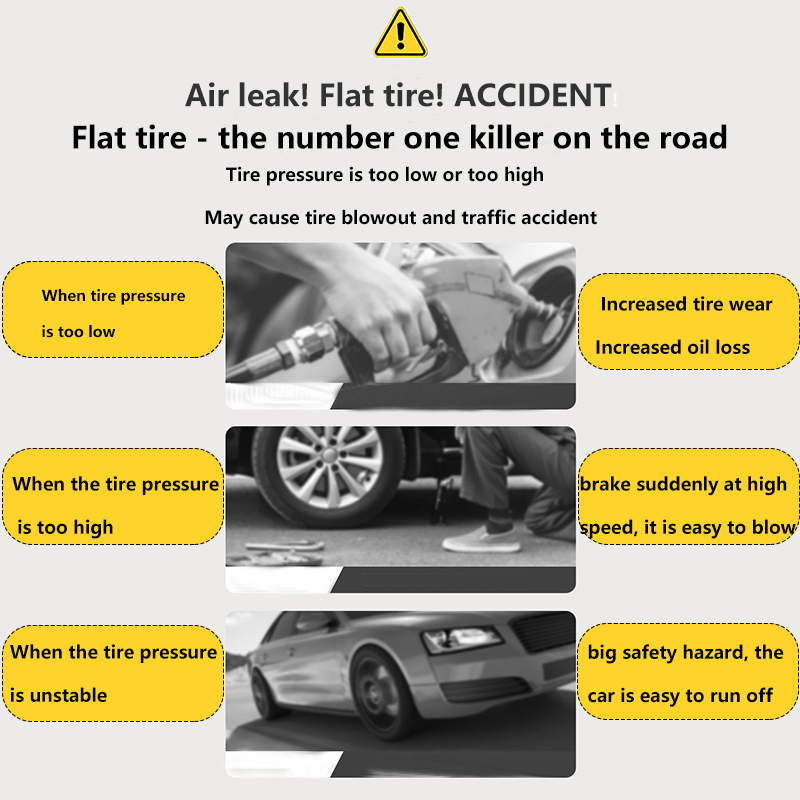 Air leak! Flat tire! ACCIDENT

Flat tire - the number one killer on the road

Tire pressure is too low or too high

May cause tire blowout and traffic accident

When tire pressure is too low

Increased tire wear
Increased oil loss

When the tire pressure is too high

brake suddenly at high speed, it is easy to blow

When the tire pressure is unstable

big safety hazard, the car is easy to run off