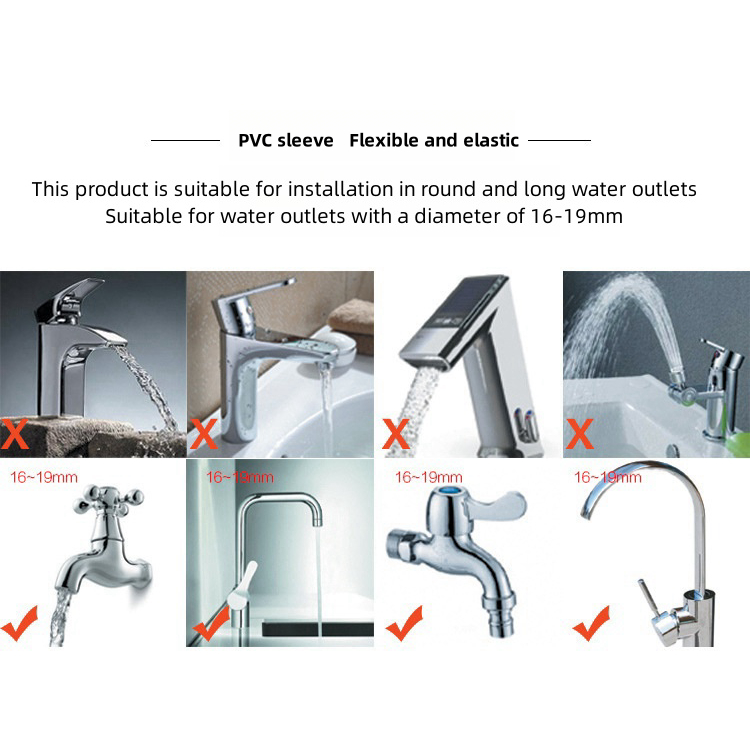 PVC sleeve Flexible and elastic

This product is suitable for installation in round and long water outlets
Suitable for water outlets with a diameter of 16-19mm

X X X X

16~19mm 16~19mm 16~19mm 16~19mm