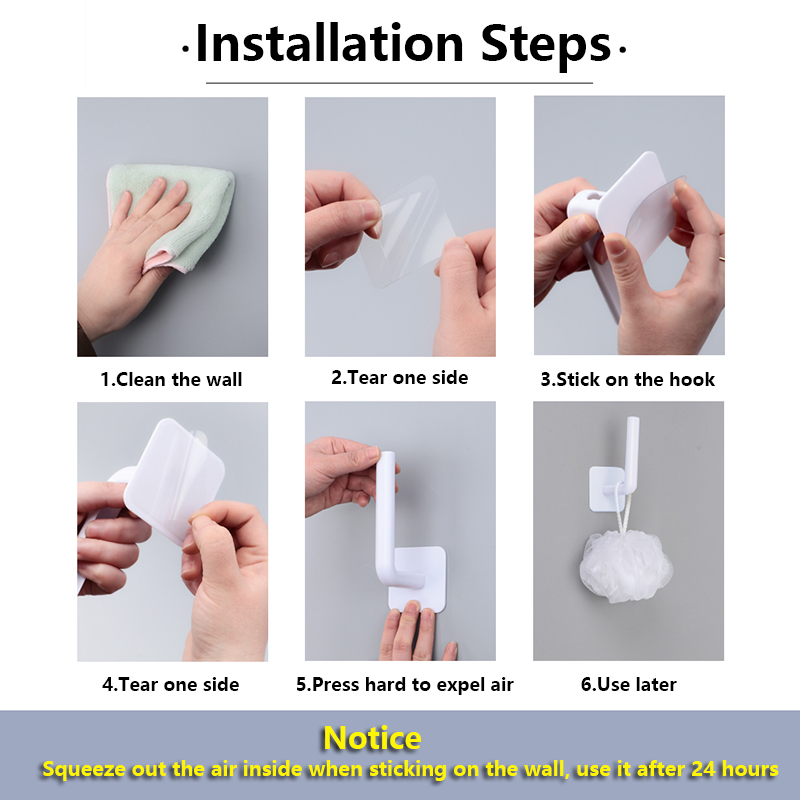 ·Installation Steps·

1.Clean the wall

2.Tear one side

3.Stick on the hook

4.Tear one side

5.Press hard to expel air

6.Use later

Notice

Squeeze out the air inside when sticking on the wall, use it after 24 hours