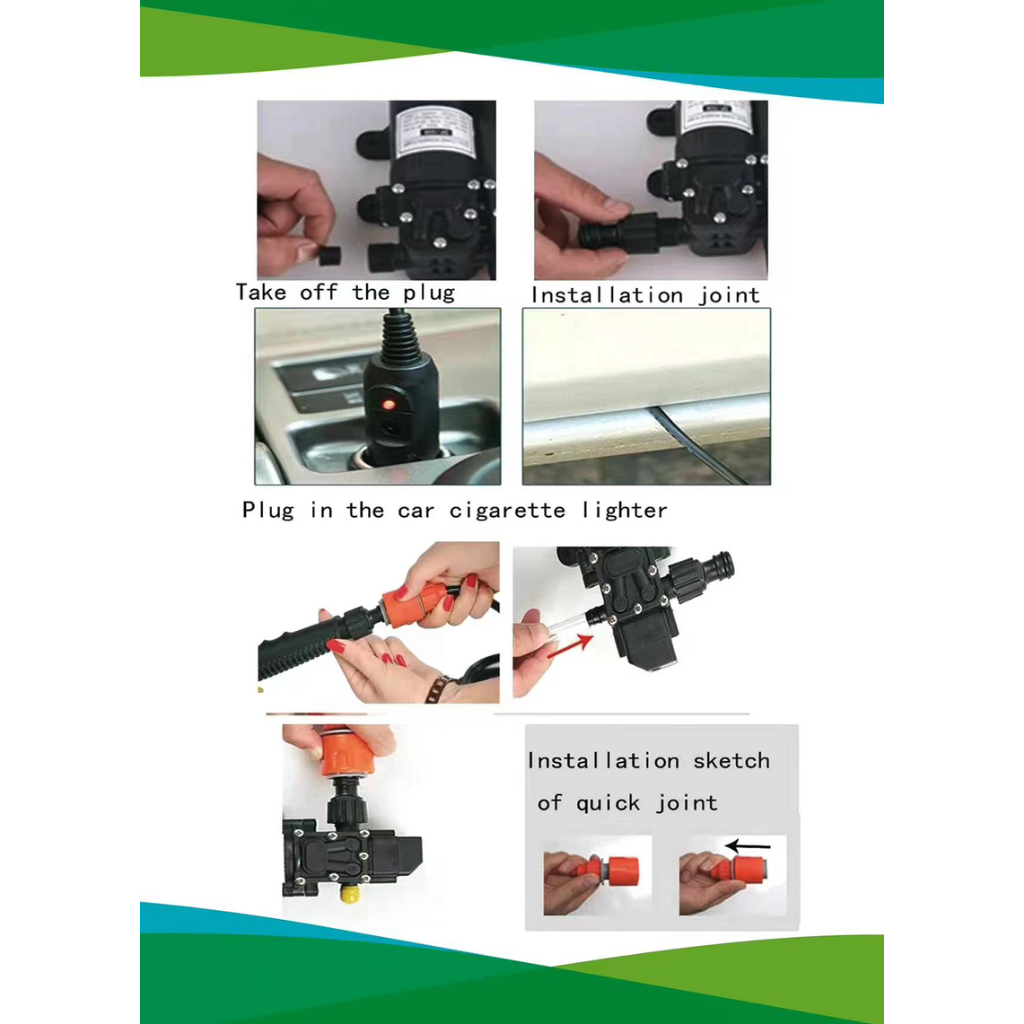 Take off the plug

Installation joint

Plug in the car cigarette lighter

Installation sketch of quick joint