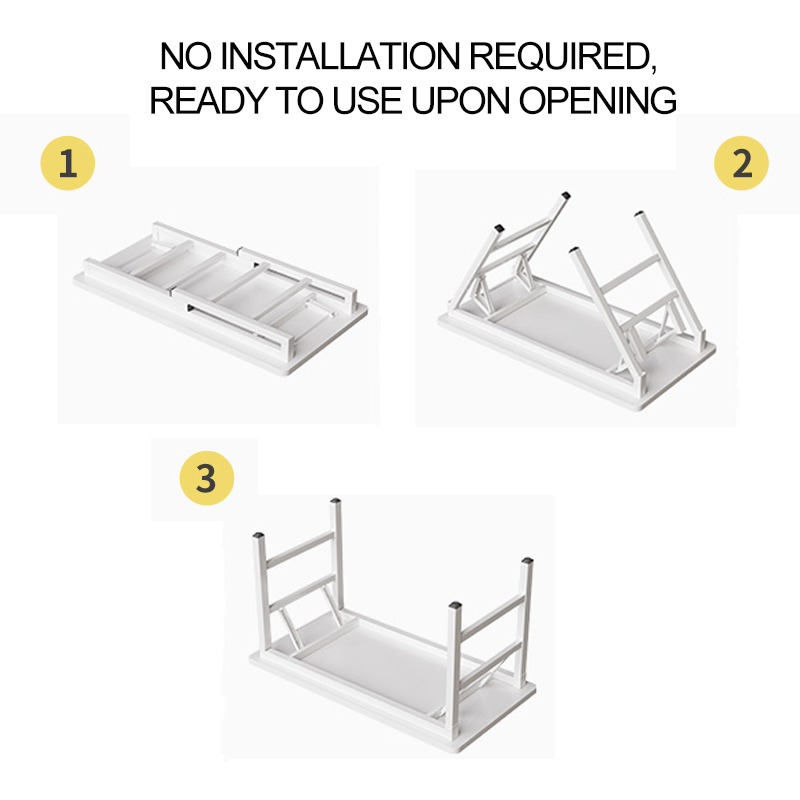 NO INSTALLATION REQUIRED,
READY TO USE UPON OPENING

1

2

3