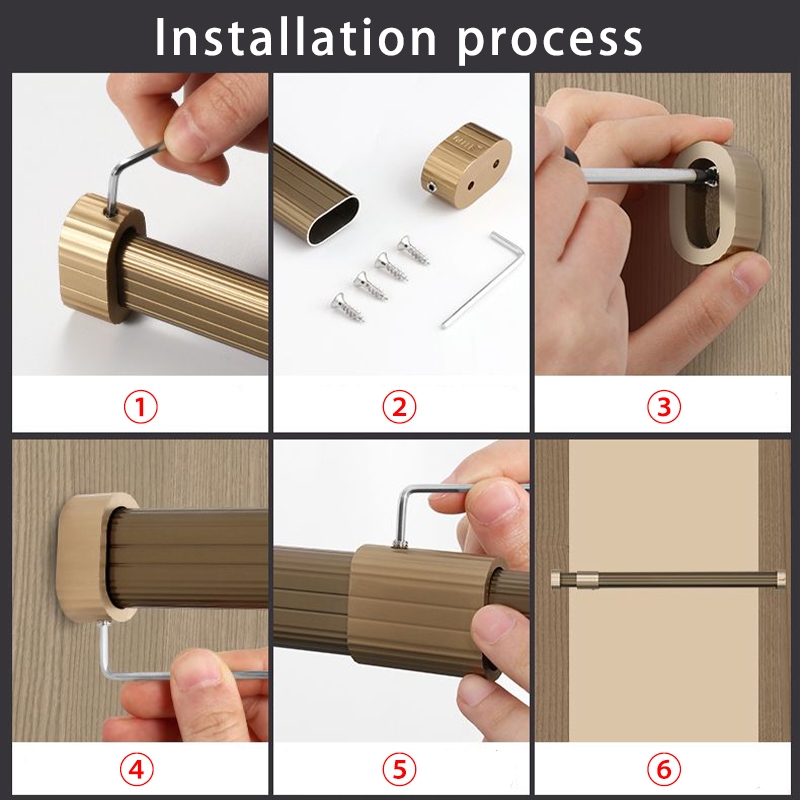 Installation process

①

②

③

④

⑤

⑥