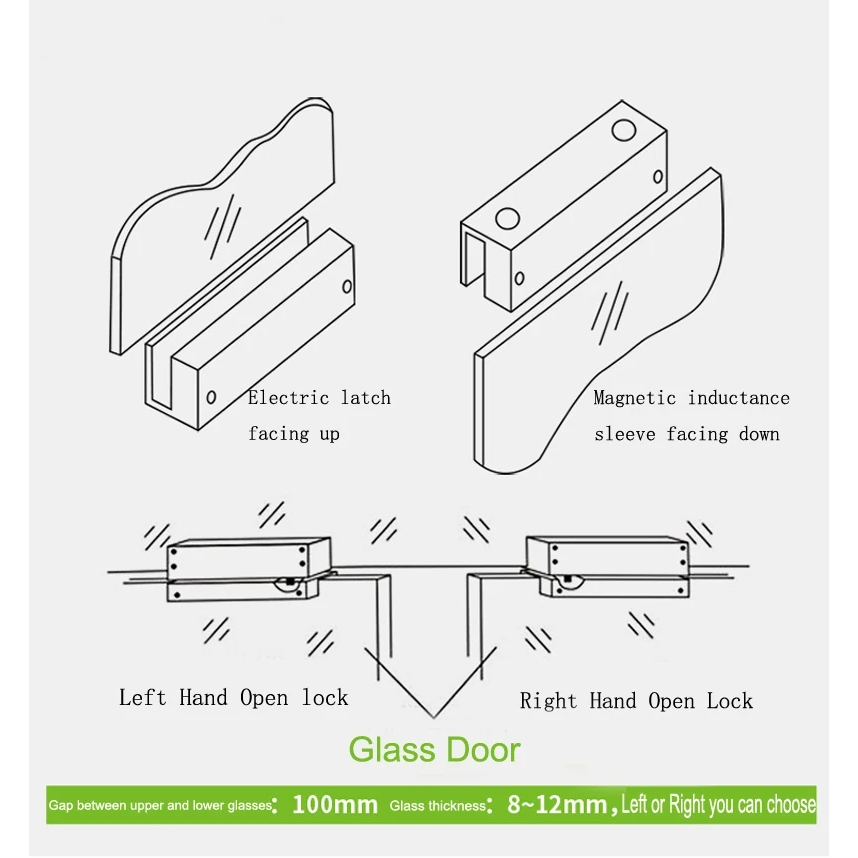 Electric latch facing up

Magnetic inductance sleeve facing down

Left Hand Open lock

Right Hand Open Lock

Glass Door

Gap between upper and lower glasses: 100mm Glass thickness: 8~12mm, Left or Right you can choose