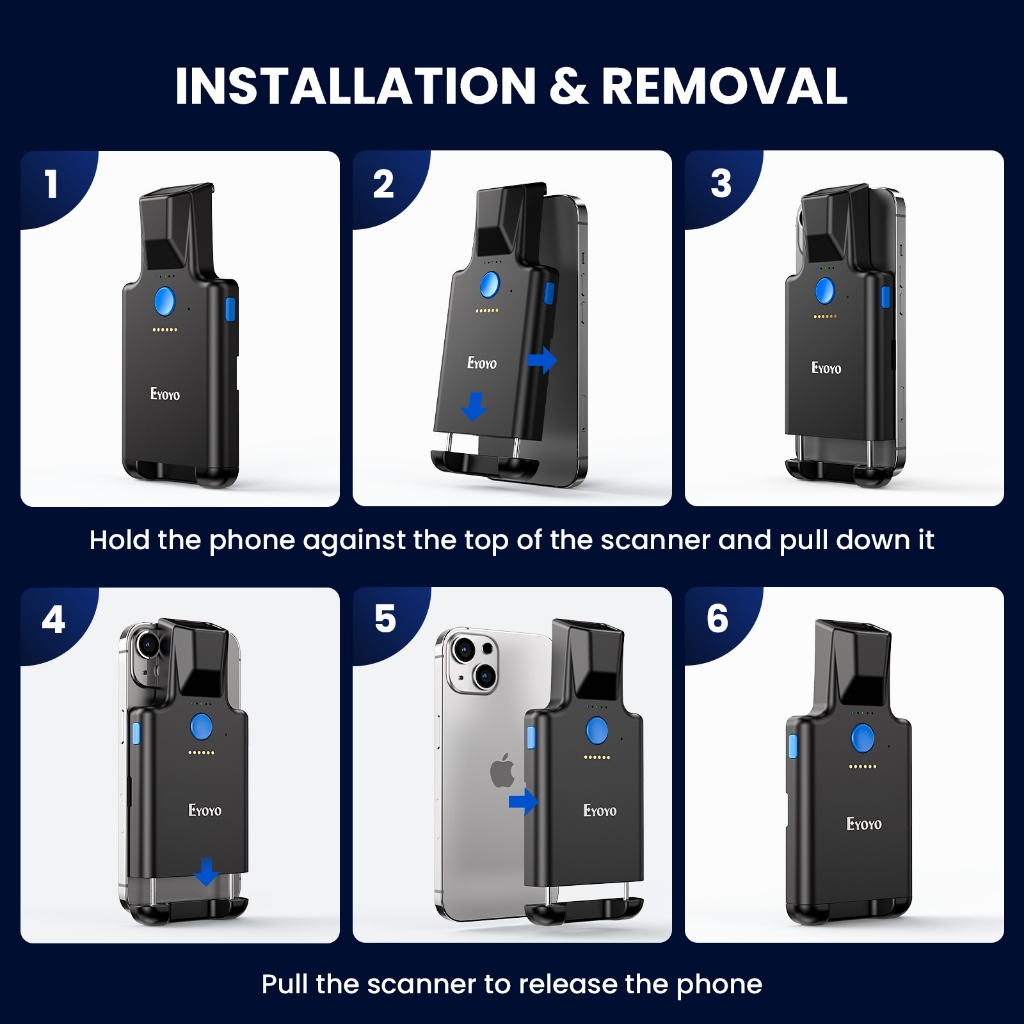 INSTALLATION & REMOVAL

1

Eyoyo

2

Eyoyo

3

Eyoyo

Hold the phone against the top of the scanner and pull down it

4

Eyoyo

5

Eyoyo

6

Eyoyo

Pull the scanner to release the phone