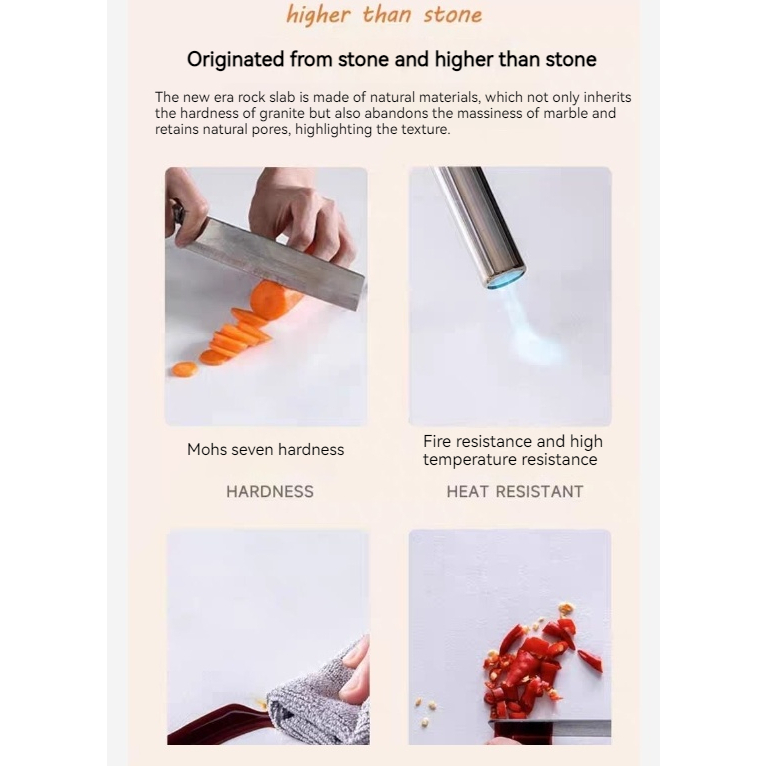 higher than stone

Originated from stone and higher than stone

The new era rock slab is made of natural materials, which not only inherits the hardness of granite but also abandons the massiness of marble and retains natural pores, highlighting the texture.

Mohs seven hardness

HARDNESS

Fire resistance and high temperature resistance

HEAT RESISTANT