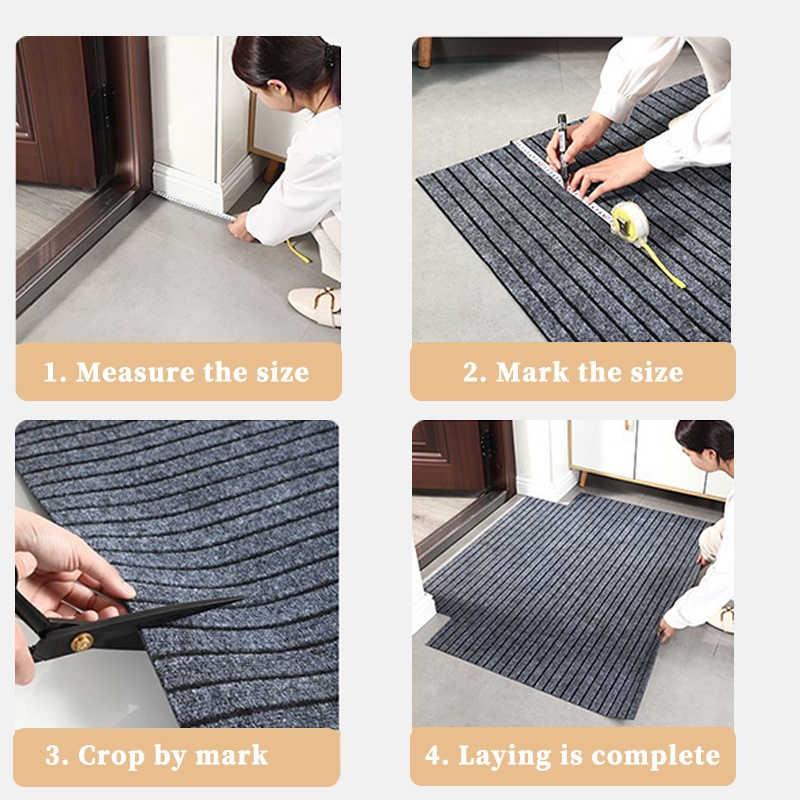 1. Measure the size

2. Mark the size

3. Crop by mark

4. Laying is complete