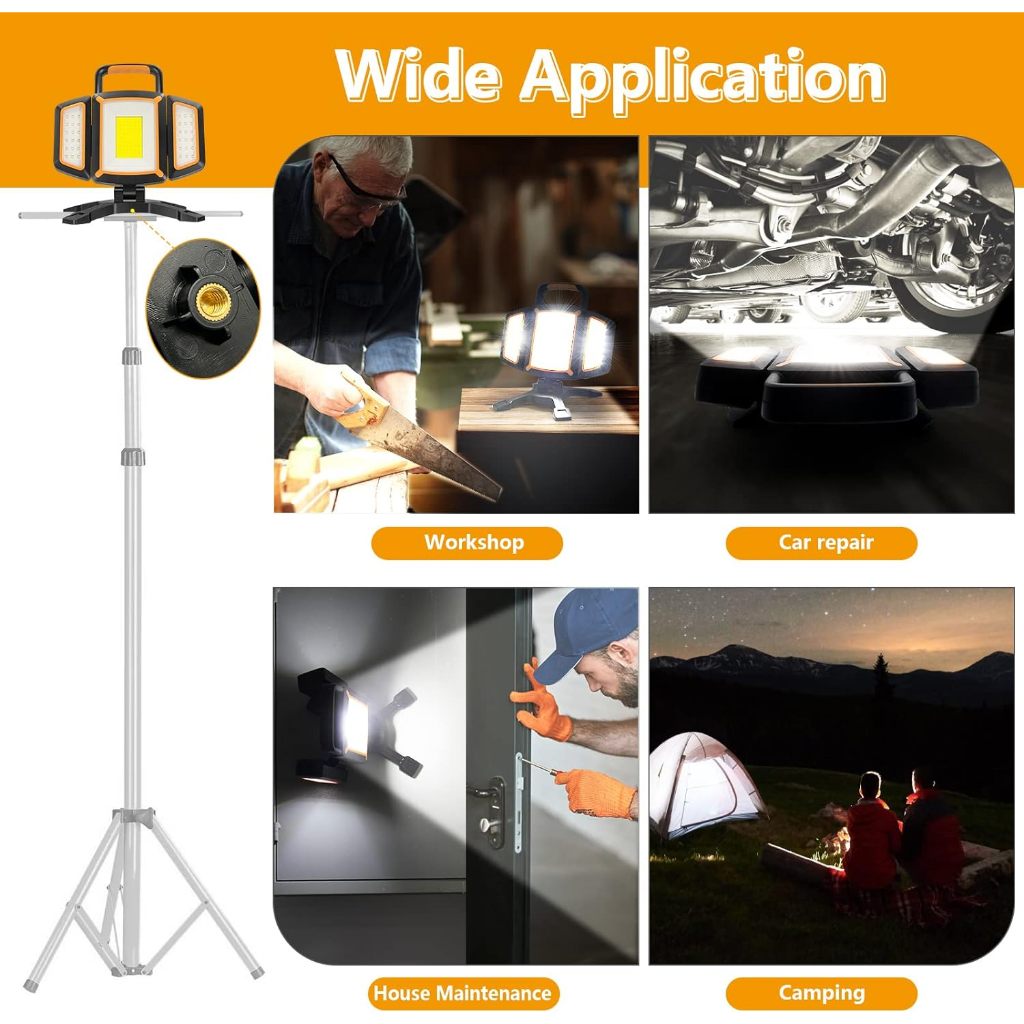 Wide Application

Workshop

Car repair

House Maintenance

Camping