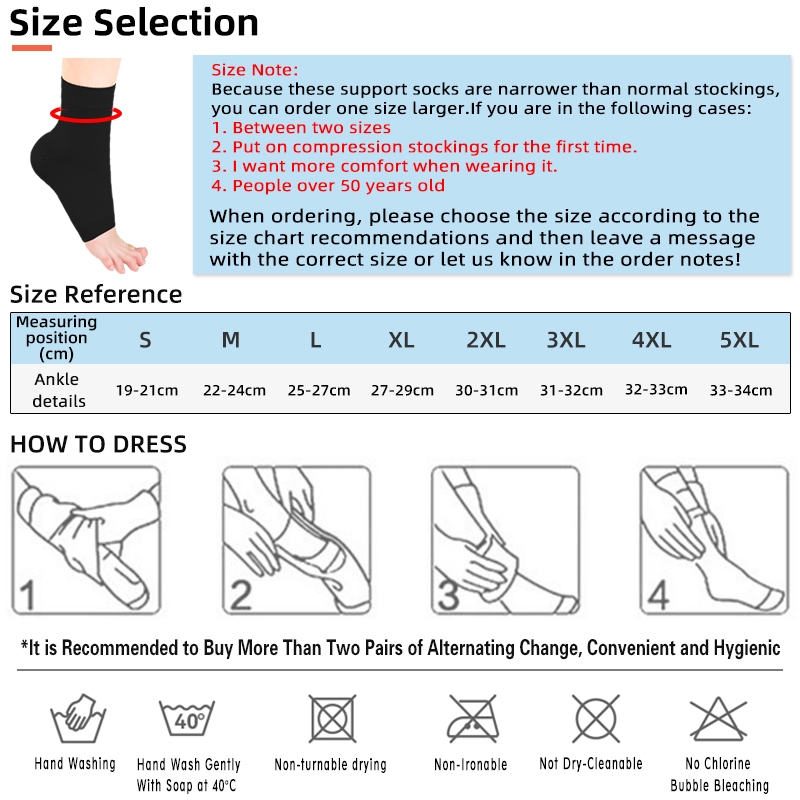 Size Selection

Size Note:
Because these support socks are narrower than normal stockings, you can order one size larger.If you are in the following cases:
1. Between two sizes
2. Put on compression stockings for the first time.
3. I want more comfort when wearing it.
4. People over 50 years old

When ordering, please choose the size according to the size chart recommendations and then leave a message with the correct size or let us know in the order notes!

Size Reference

| Measuring position (cm) | S | M | L | XL | 2XL | 3XL | 4XL | 5XL |
|---|---|---|---|---|---|---|---|---|
| Ankle details | 19-21cm | 22-24cm | 25-27cm | 27-29cm | 30-31cm | 31-32cm | 32-33cm | 33-34cm |

HOW TO DRESS

1 2 3 4

*It is Recommended to Buy More Than Two Pairs of Alternating Change, Convenient and Hygienic

40°

Hand Washing
Hand Wash Gently With Soap at 40°C
Non-turnable drying
Non-Ironable
Not Dry-Cleanable
No Chlorine Bubble Bleaching