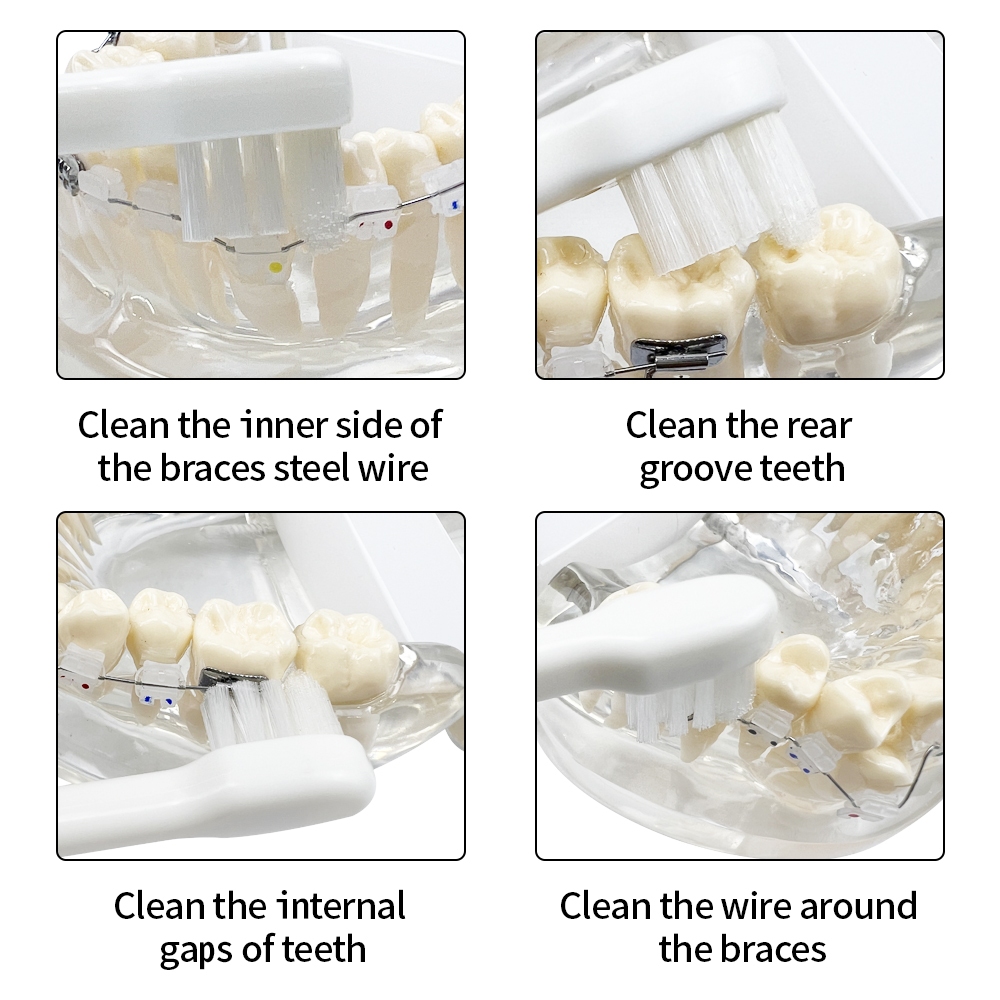 Clean the inner side of the braces steel wire

Clean the rear groove teeth

Clean the internal gaps of teeth

Clean the wire around the braces