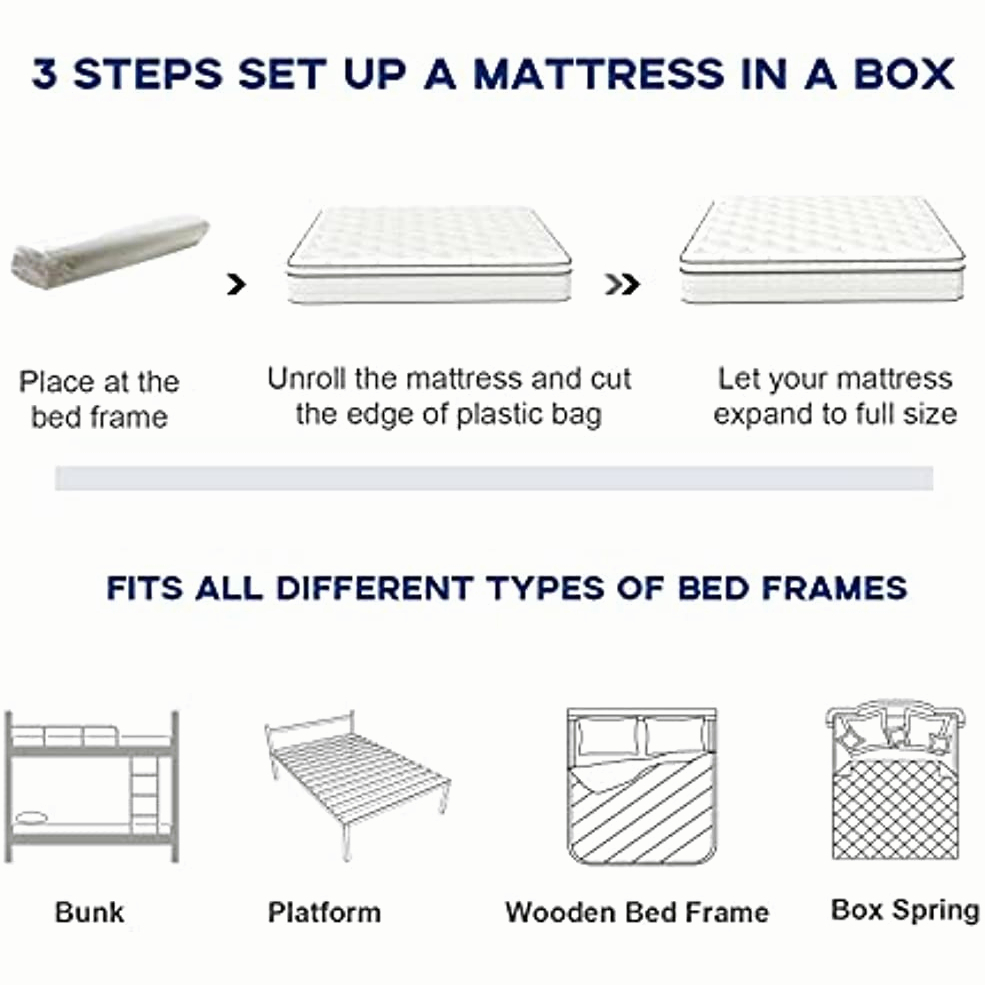 3 STEPS SET UP A MATTRESS IN A BOX

Place at the bed frame

Unroll the mattress and cut the edge of plastic bag

Let your mattress expand to full size

FITS ALL DIFFERENT TYPES OF BED FRAMES

Bunk

Platform

Wooden Bed Frame

Box Spring