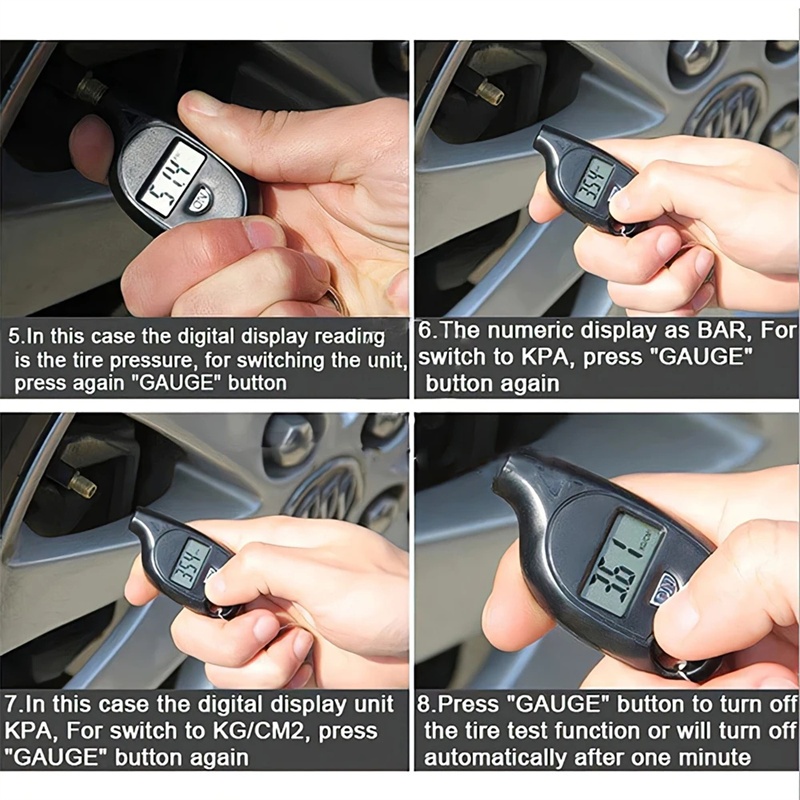 5.In this case the digital display reading is the tire pressure, for switching the unit, press again "GAUGE" button

6.The numeric display as BAR, For switch to KPA, press "GAUGE" button again

7.In this case the digital display unit KPA, For switch to KG/CM2, press "GAUGE" button again

8.Press "GAUGE" button to turn off the tire test function or will turn off automatically after one minute