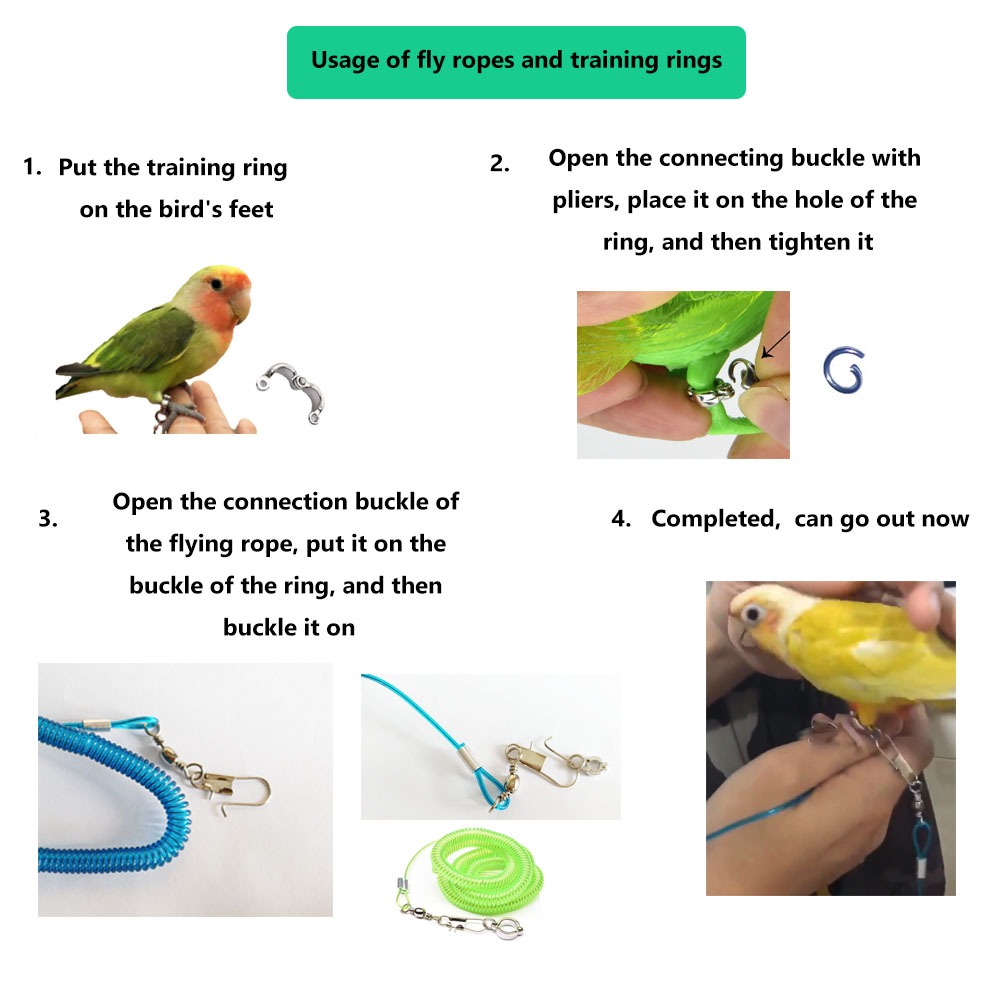 Usage of fly ropes and training rings

1. Put the training ring on the bird's feet

2. Open the connecting buckle with pliers, place it on the hole of the ring, and then tighten it

3. Open the connection buckle of the flying rope, put it on the buckle of the ring, and then buckle it on

4. Completed, can go out now