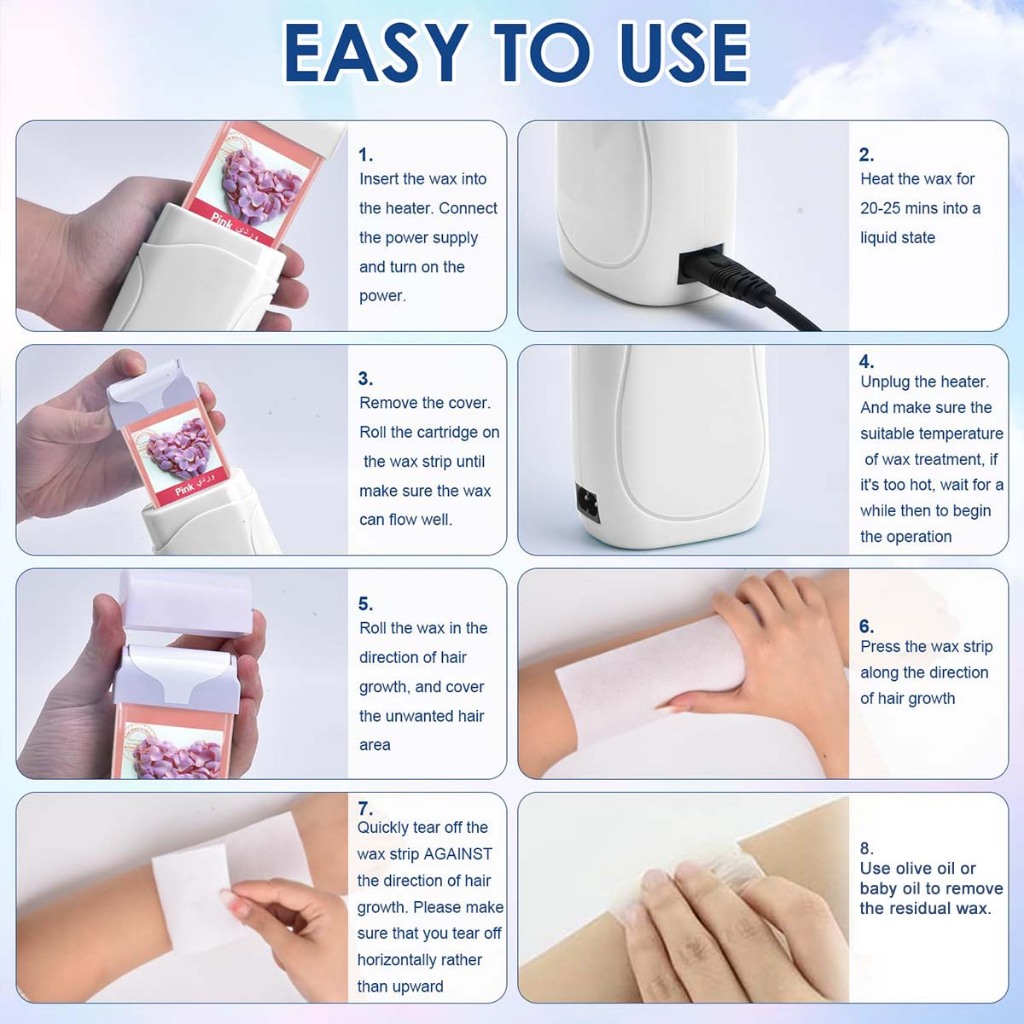 EASY TO USE

Pink وردي

1.
Insert the wax into the heater. Connect the power supply and turn on the power.

2.
Heat the wax for 20-25 mins into a liquid state

Pink وردي

3.
Remove the cover. Roll the cartridge on the wax strip until make sure the wax can flow well.

4.
Unplug the heater. And make sure the suitable temperature of wax treatment, if it's too hot, wait for a while then to begin the operation

5.
Roll the wax in the direction of hair growth, and cover the unwanted hair area

6.
Press the wax strip along the direction of hair growth

7.
Quickly tear off the wax strip AGAINST the direction of hair growth. Please make sure that you tear off horizontally rather than upward

8.
Use olive oil or baby oil to remove the residual wax.