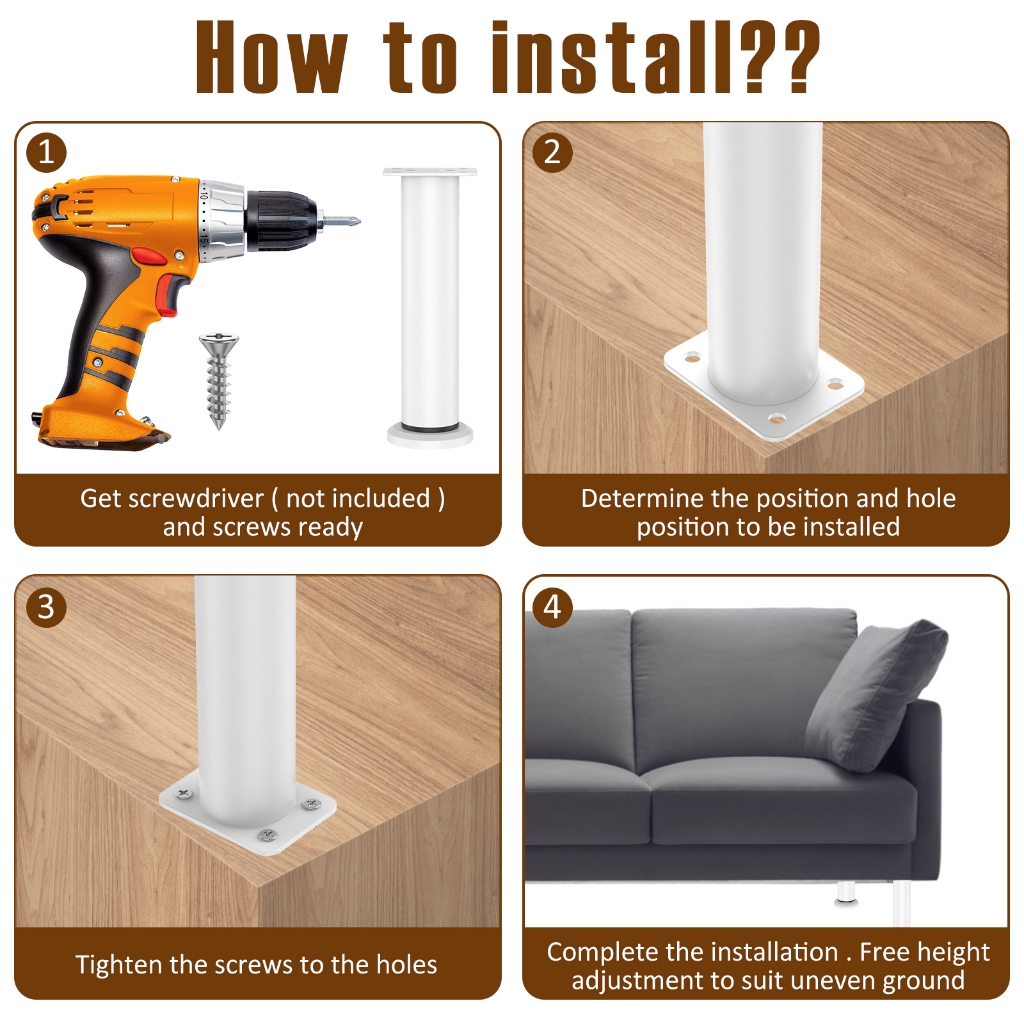 How to install??

1

Get screwdriver ( not included ) and screws ready

2

Determine the position and hole position to be installed

3

Tighten the screws to the holes

4

Complete the installation . Free height adjustment to suit uneven ground