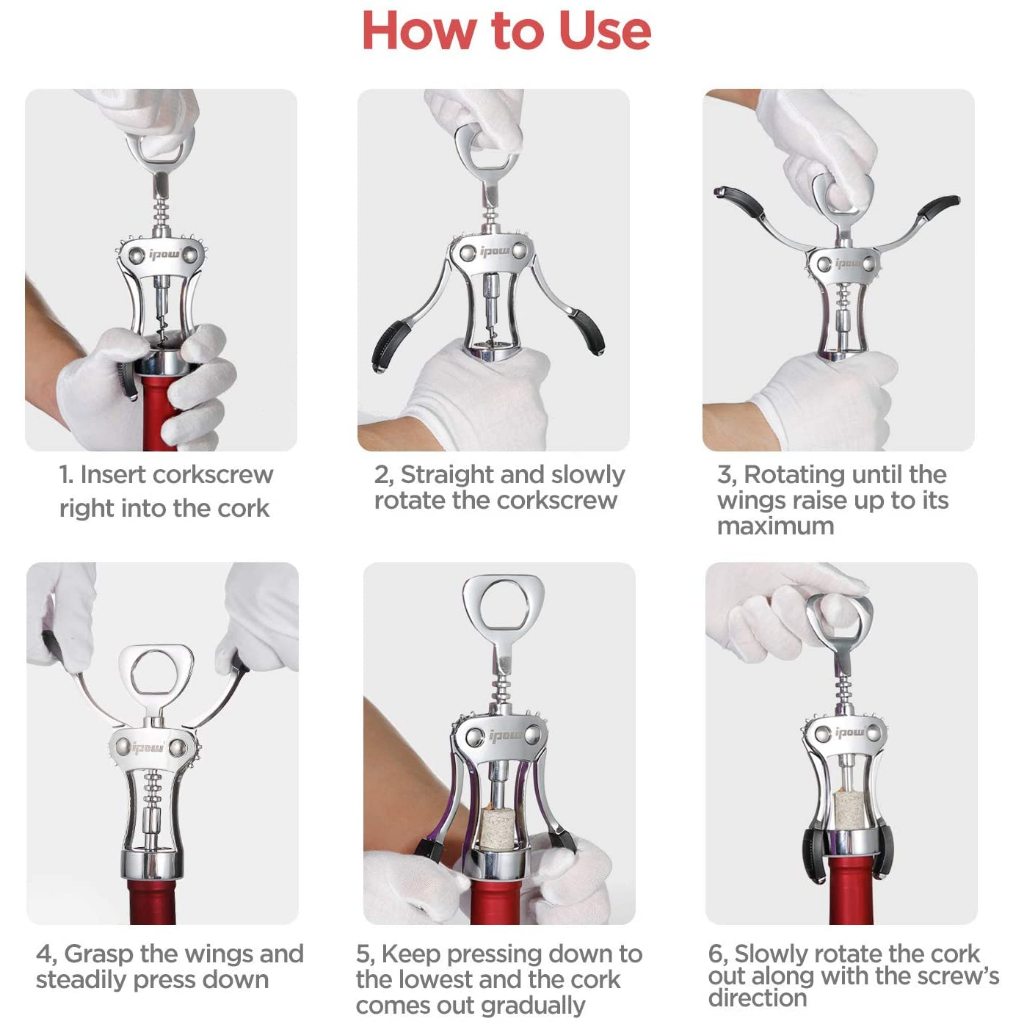 How to Use

ipow

1. Insert corkscrew right into the cork

ipow

2, Straight and slowly rotate the corkscrew

ipow

3, Rotating until the wings raise up to its maximum

ipow

4, Grasp the wings and steadily press down

ipow

5, Keep pressing down to the lowest and the cork comes out gradually

ipow

6, Slowly rotate the cork out along with the screw's direction