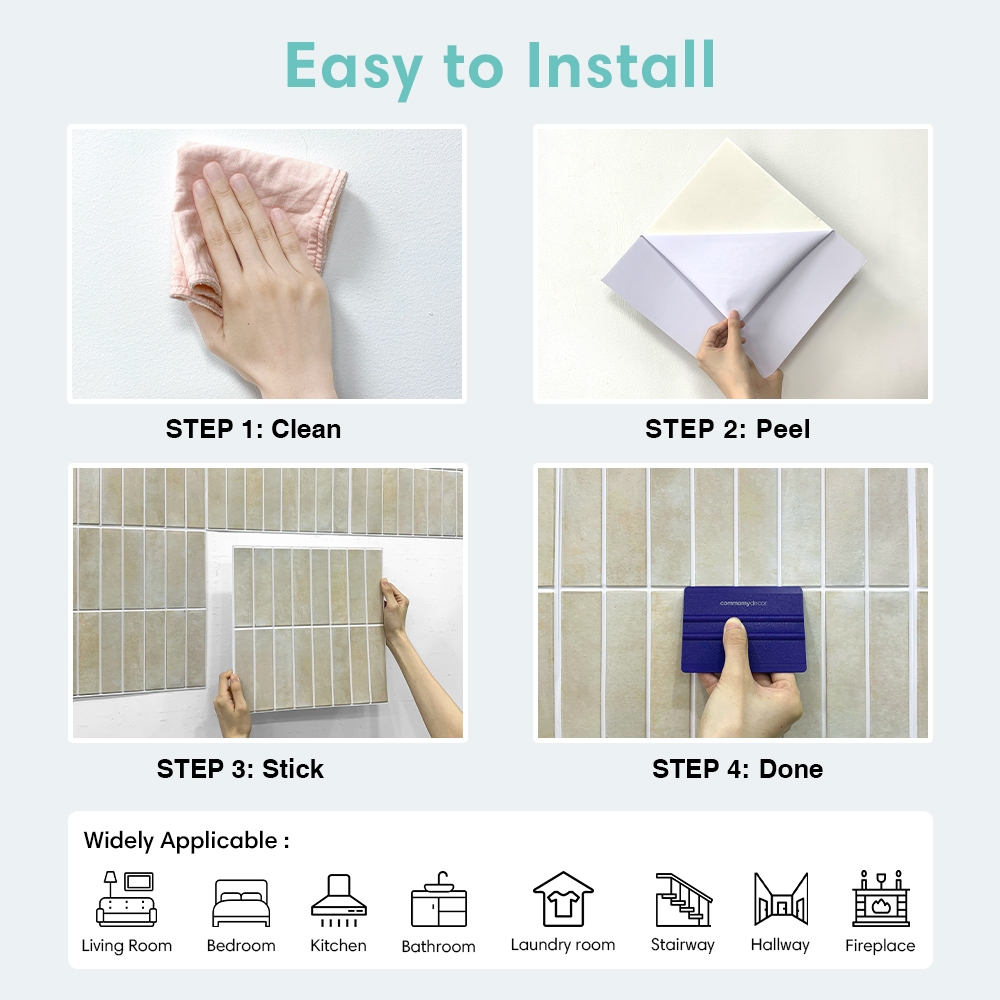 Easy to Install

STEP 1: Clean

STEP 2: Peel

STEP 3: Stick

commomydecor

STEP 4: Done

Widely Applicable :

Living Room
Bedroom
Kitchen
Bathroom
Laundry room
Stairway
Hallway
Fireplace