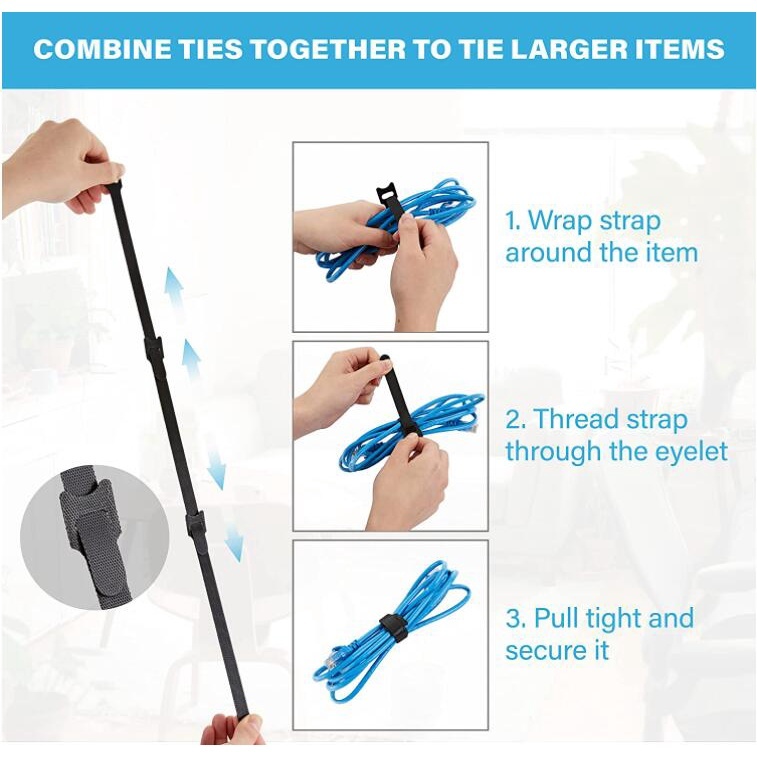 COMBINE TIES TOGETHER TO TIE LARGER ITEMS

1. Wrap strap around the item

2. Thread strap through the eyelet

3. Pull tight and secure it