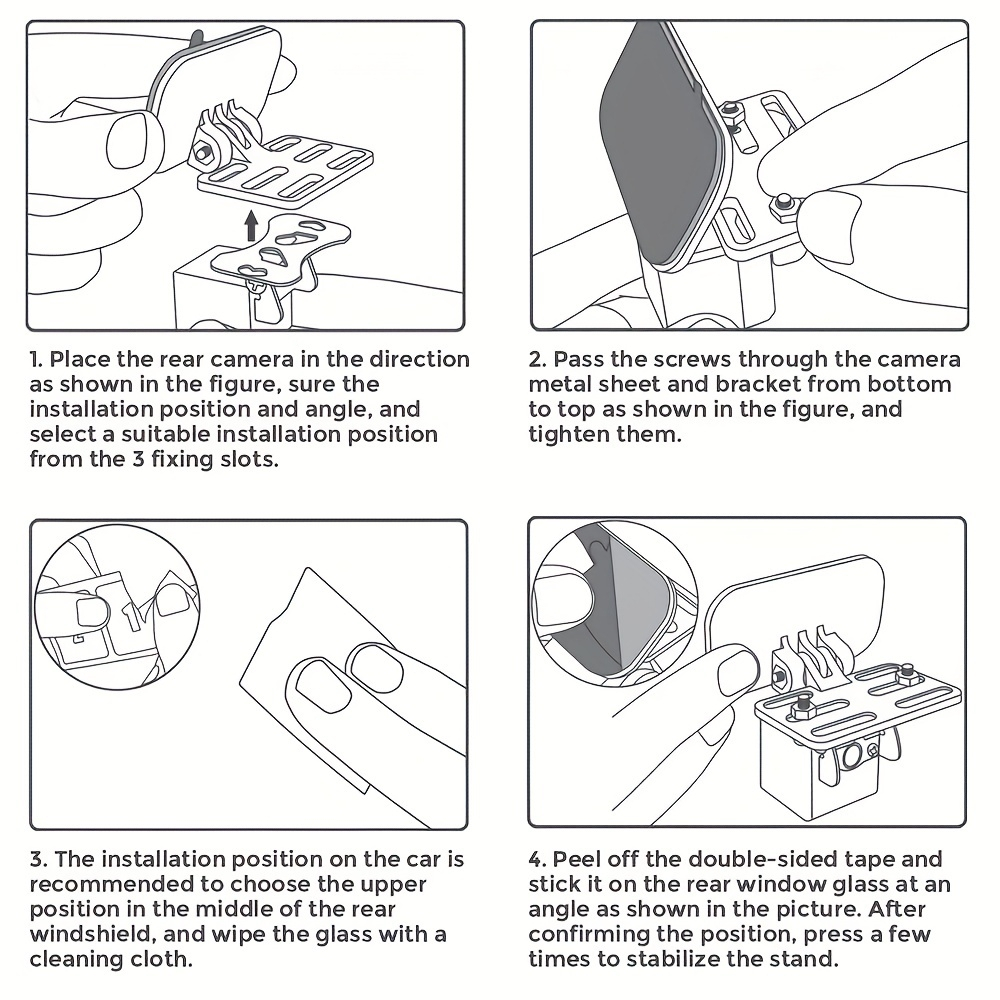 1. Place the rear camera in the direction as shown in the figure, sure the installation position and angle, and select a suitable installation position from the 3 fixing slots.

2. Pass the screws through the camera metal sheet and bracket from bottom to top as shown in the figure, and tighten them.

3. The installation position on the car is recommended to choose the upper position in the middle of the rear windshield, and wipe the glass with a cleaning cloth.

4. Peel off the double-sided tape and stick it on the rear window glass at an angle as shown in the picture. After confirming the position, press a few times to stabilize the stand.