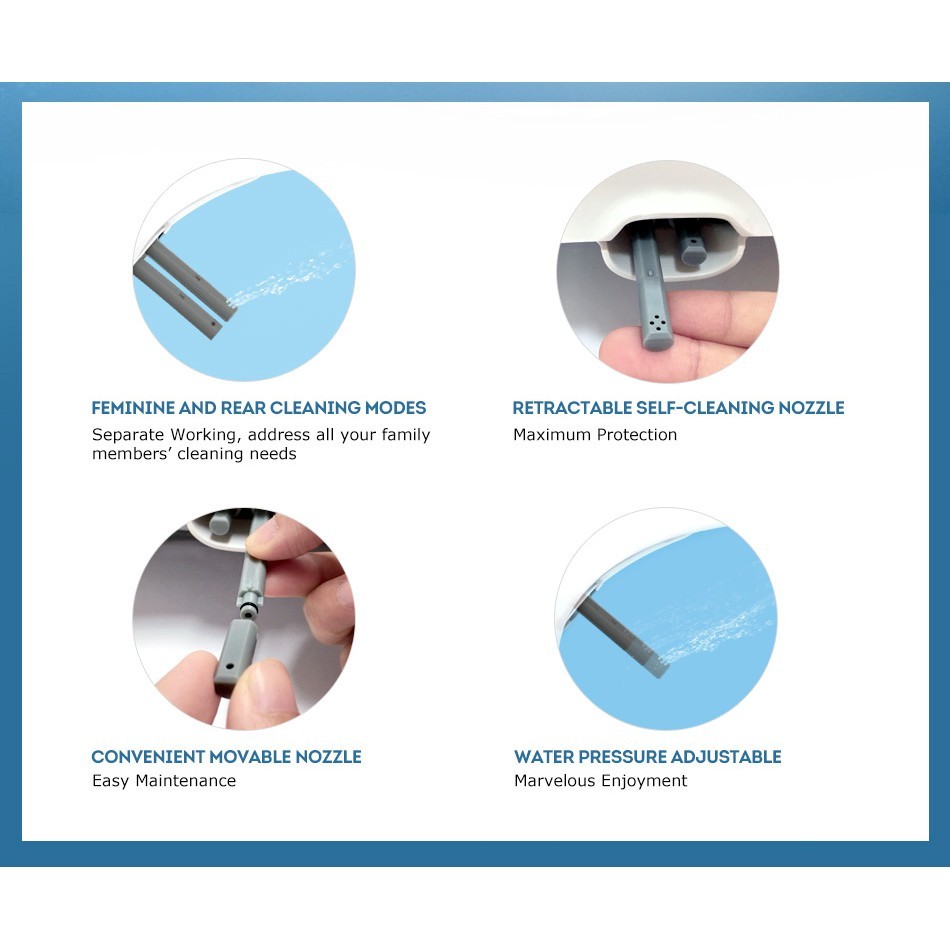 FEMININE AND REAR CLEANING MODES
Separate Working, address all your family members' cleaning needs

RETRACTABLE SELF-CLEANING NOZZLE
Maximum Protection

CONVENIENT MOVABLE NOZZLE
Easy Maintenance

WATER PRESSURE ADJUSTABLE
Marvelous Enjoyment