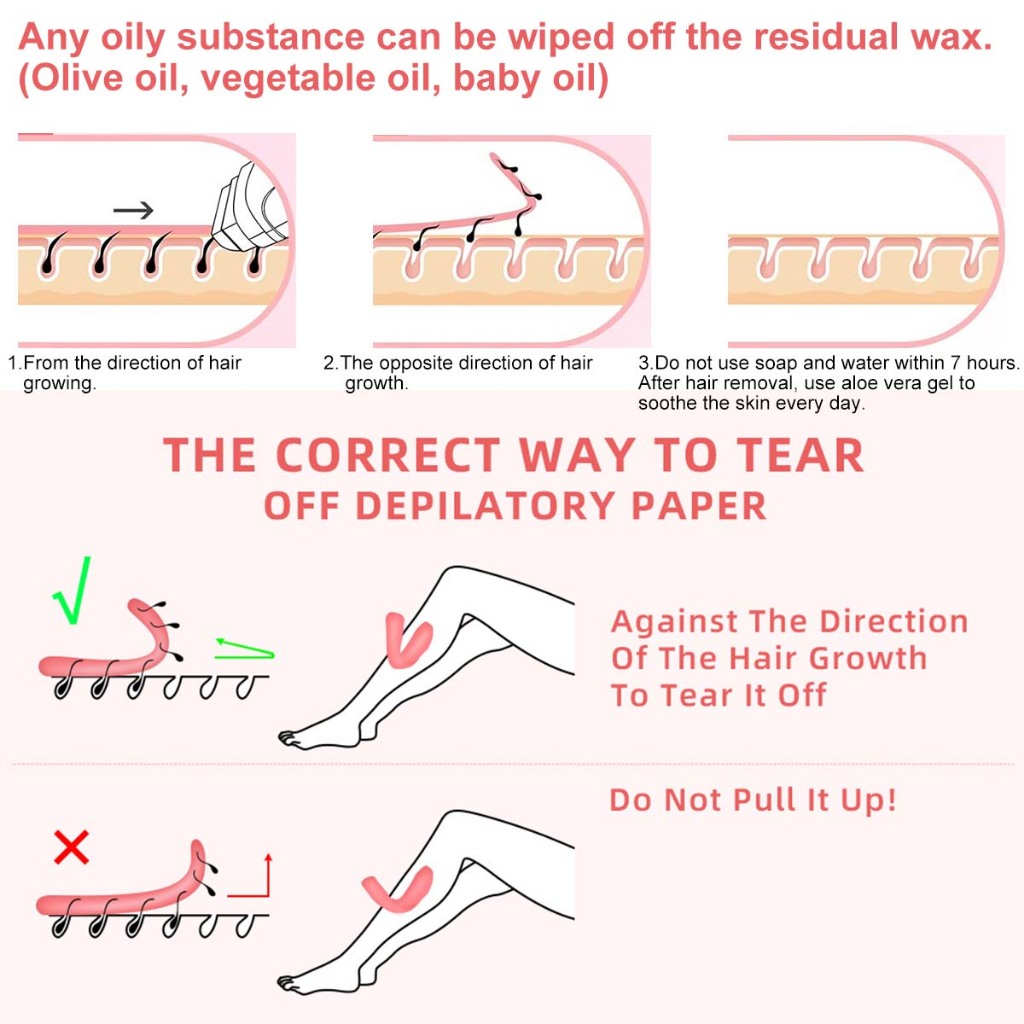 Any oily substance can be wiped off the residual wax. (Olive oil, vegetable oil, baby oil)

1.From the direction of hair growing.

2.The opposite direction of hair growth.

3.Do not use soap and water within 7 hours. After hair removal, use aloe vera gel to soothe the skin every day.

THE CORRECT WAY TO TEAR OFF DEPILATORY PAPER

Against The Direction Of The Hair Growth To Tear It Off

Do Not Pull It Up!