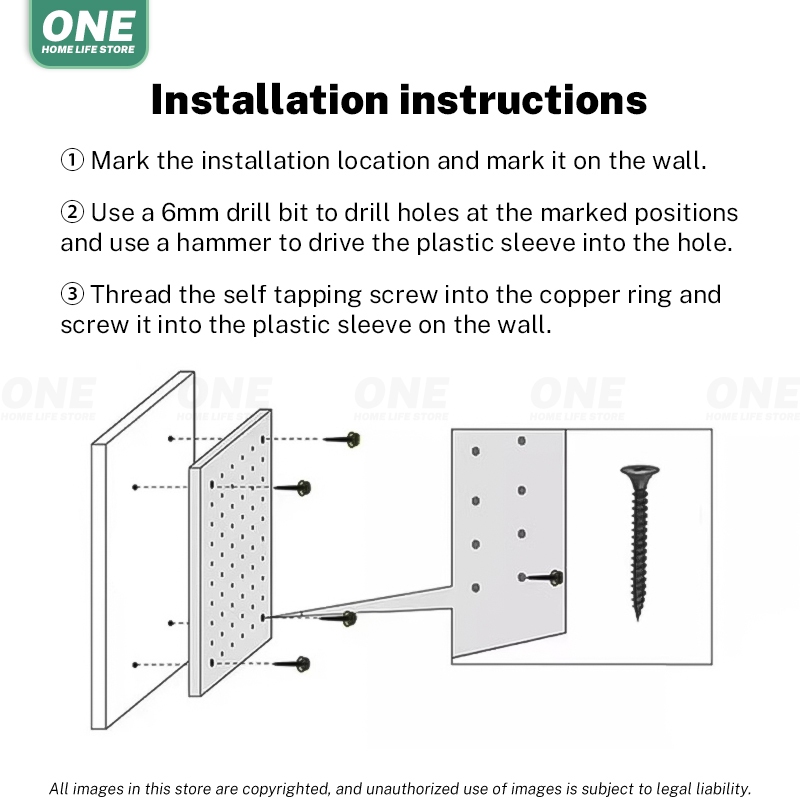 ONE
HOME LIFE STORE

Installation instructions

① Mark the installation location and mark it on the wall.

② Use a 6mm drill bit to drill holes at the marked positions and use a hammer to drive the plastic sleeve into the hole.

③ Thread the self tapping screw into the copper ring and screw it into the plastic sleeve on the wall.

ONE HOME LIFE STORE ONE HOME LIFE STORE ONE HOME LIFE STORE ONE HOME LIFE STORE ONE HOME LIFE STORE

All images in this store are copyrighted, and unauthorized use of images is subject to legal liability.