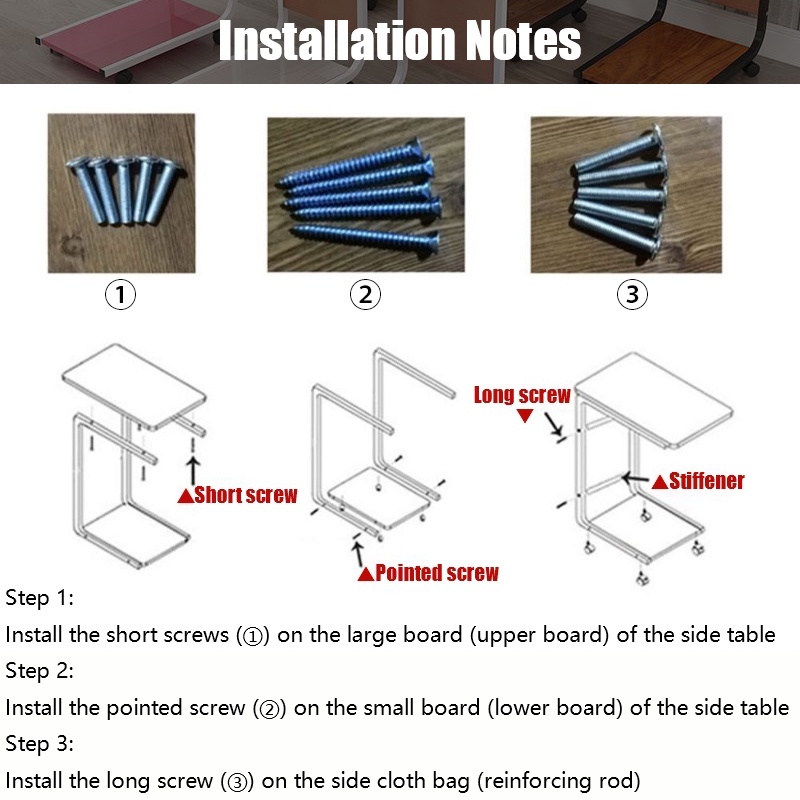 Installation Notes

①

②

③

▲Short screw

▲Pointed screw

Long screw ▼

▲Stiffener

Step 1:

Install the short screws (①) on the large board (upper board) of the side table

Step 2:

Install the pointed screw (②) on the small board (lower board) of the side table

Step 3:

Install the long screw (③) on the side cloth bag (reinforcing rod)