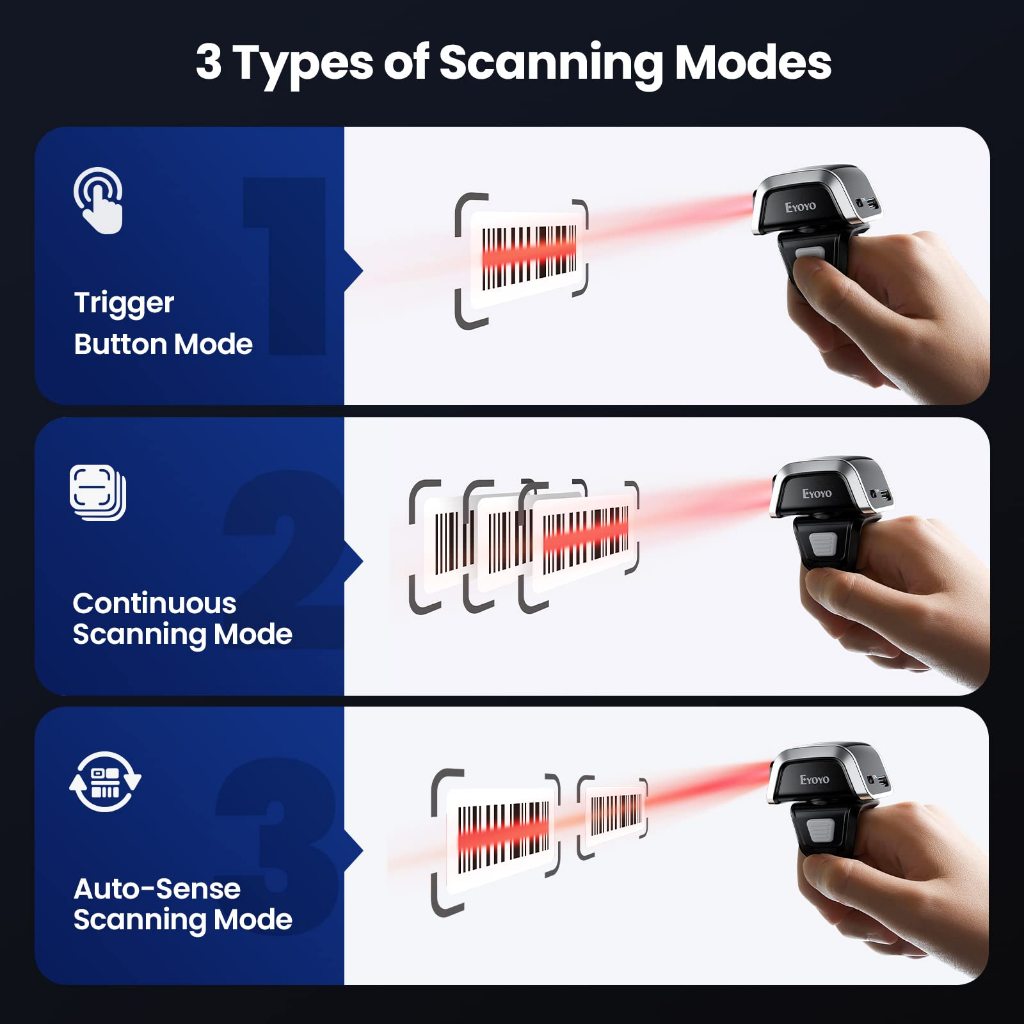 3 Types of Scanning Modes

1

Trigger Button Mode

Eyoyo

2

Continuous Scanning Mode

Eyoyo

3

Auto-Sense Scanning Mode

Eyoyo