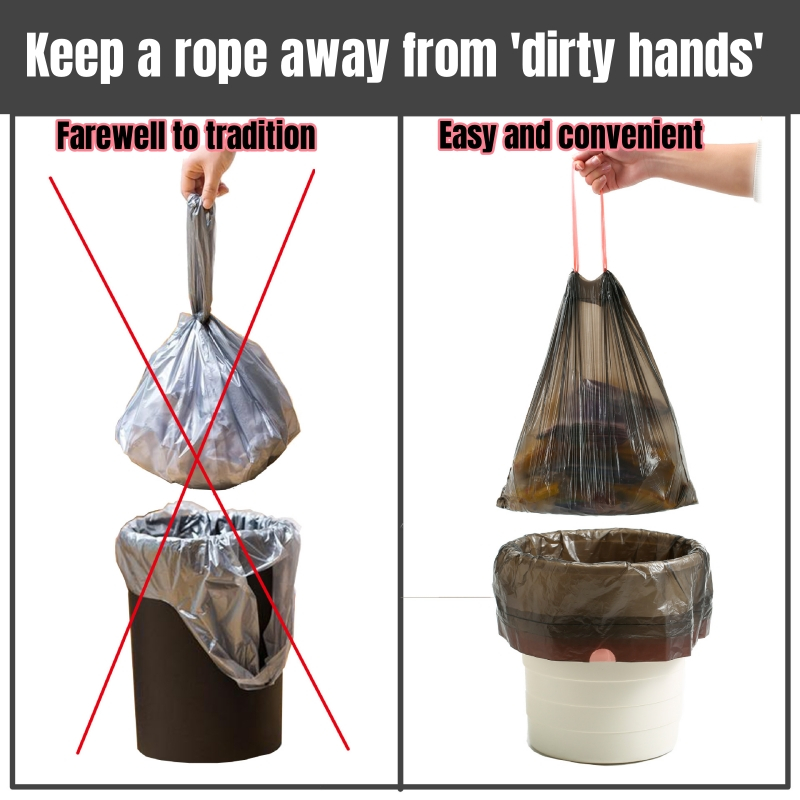 Keep a rope away from 'dirty hands'

Farewell to tradition

Easy and convenient