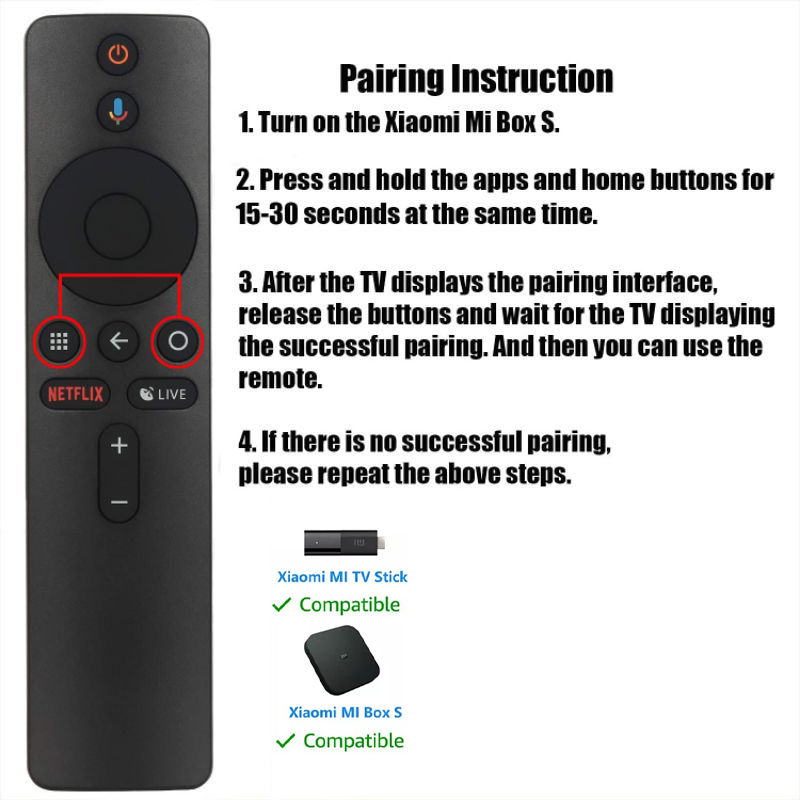 NETFLIX
LIVE
+
−

Pairing Instruction

1. Turn on the Xiaomi Mi Box S.

2. Press and hold the apps and home buttons for 15-30 seconds at the same time.

3. After the TV displays the pairing interface, release the buttons and wait for the TV displaying the successful pairing. And then you can use the remote.

4. If there is no successful pairing, please repeat the above steps.

Xiaomi MI TV Stick
✓ Compatible

Xiaomi MI Box S
✓ Compatible