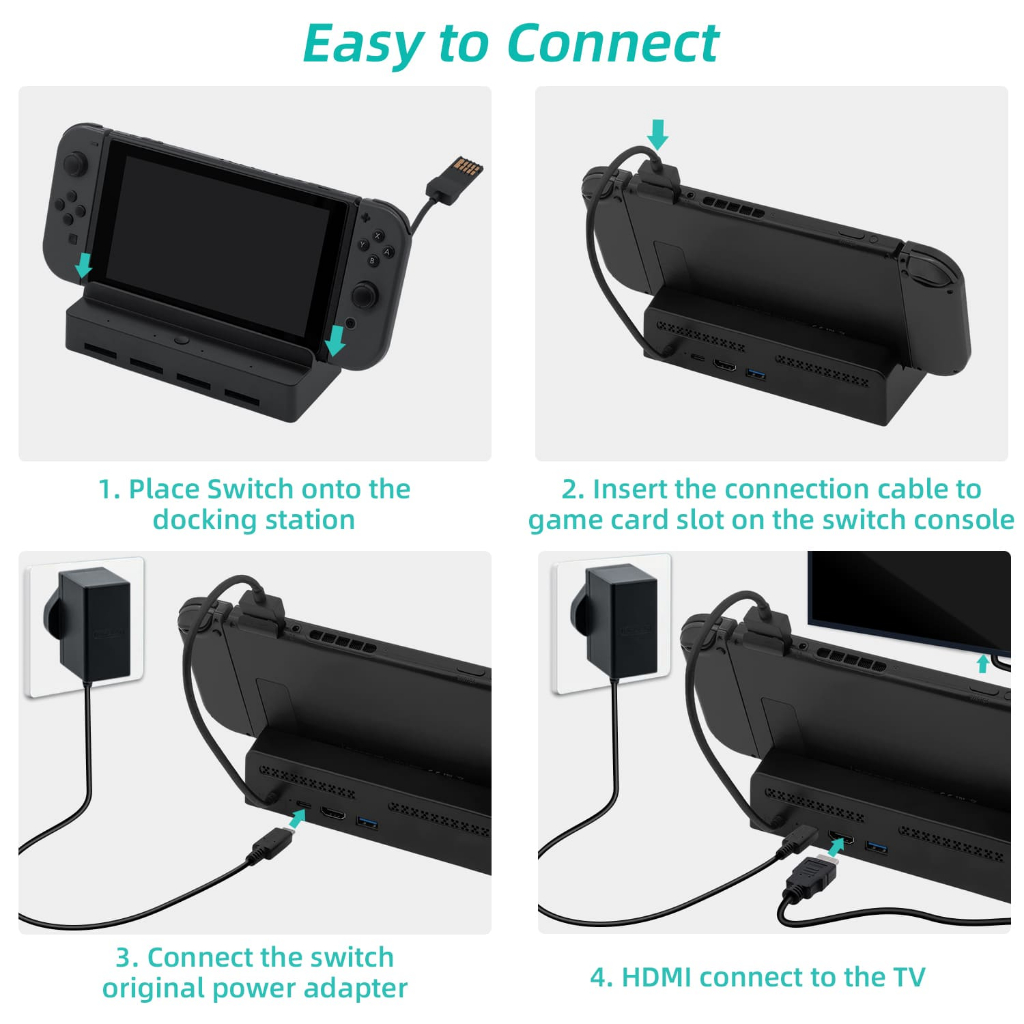 Easy to Connect

1. Place Switch onto the docking station

2. Insert the connection cable to game card slot on the switch console

3. Connect the switch original power adapter

4. HDMI connect to the TV