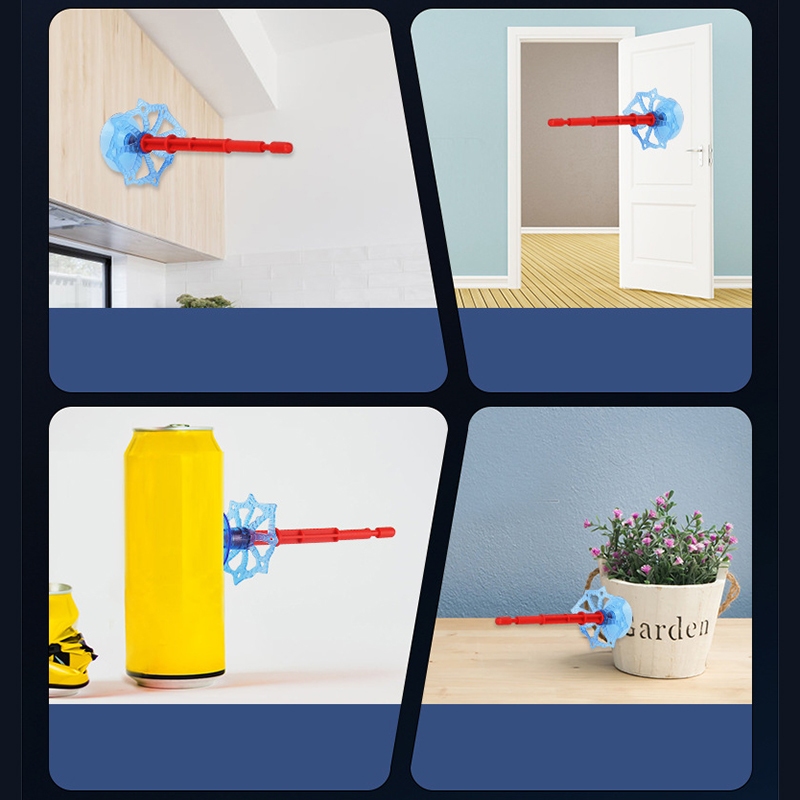 Garden