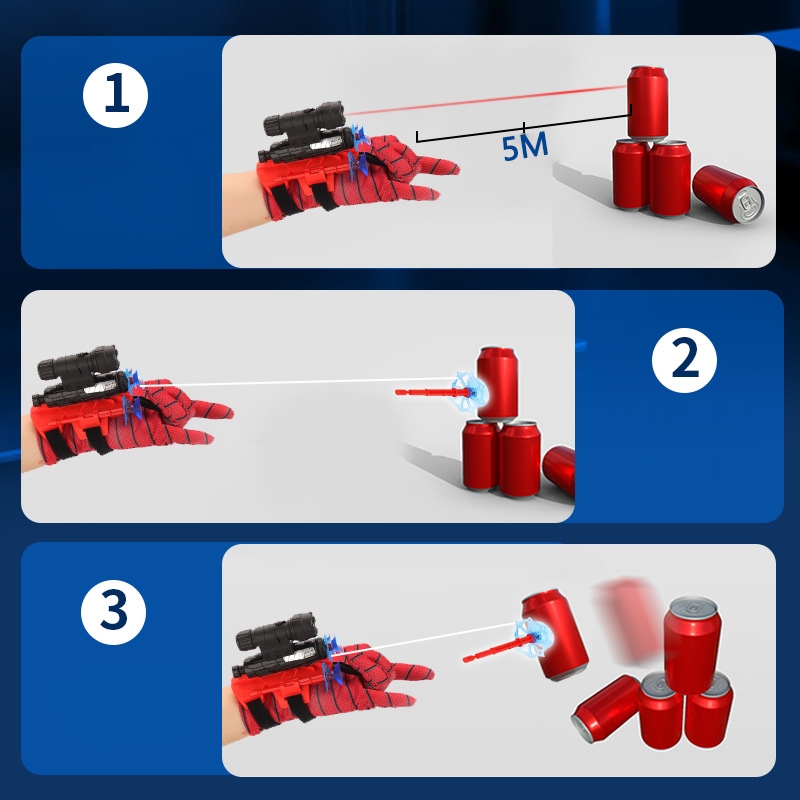 1

5M

2

3