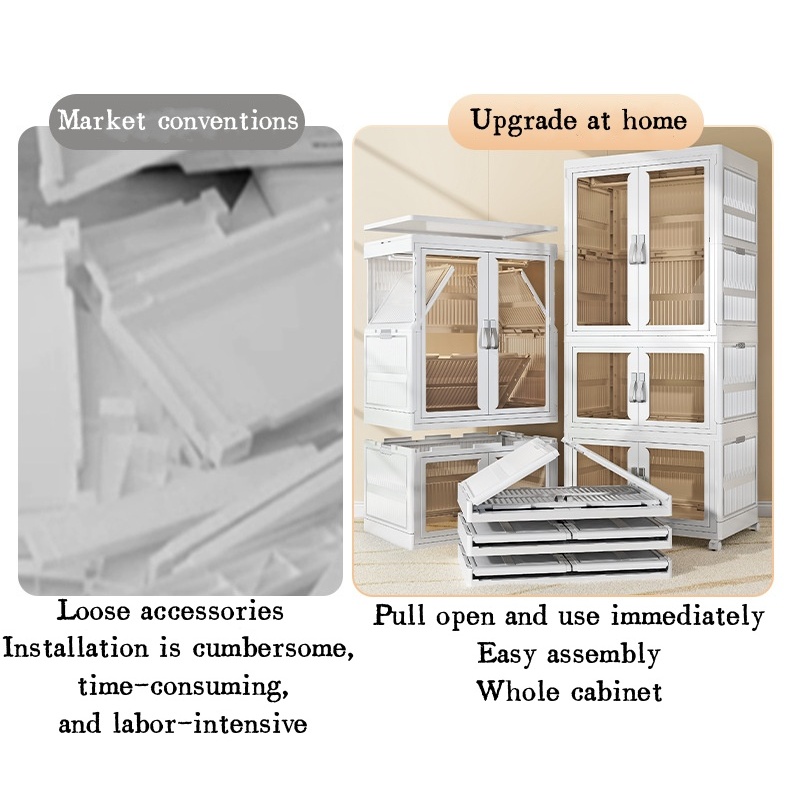 Market conventions

Loose accessories
Installation is cumbersome, time-consuming, and labor-intensive

Upgrade at home

Pull open and use immediately
Easy assembly
Whole cabinet