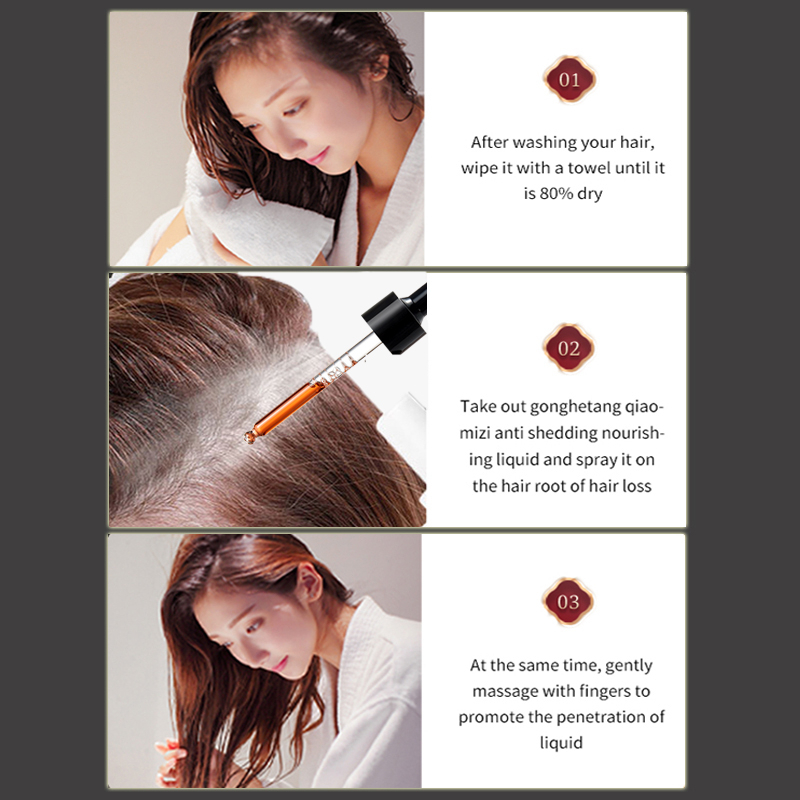 01

After washing your hair, wipe it with a towel until it is 80% dry

02

Take out gonghetang qiaomizi anti shedding nourishing liquid and spray it on the hair root of hair loss

03

At the same time, gently massage with fingers to promote the penetration of liquid